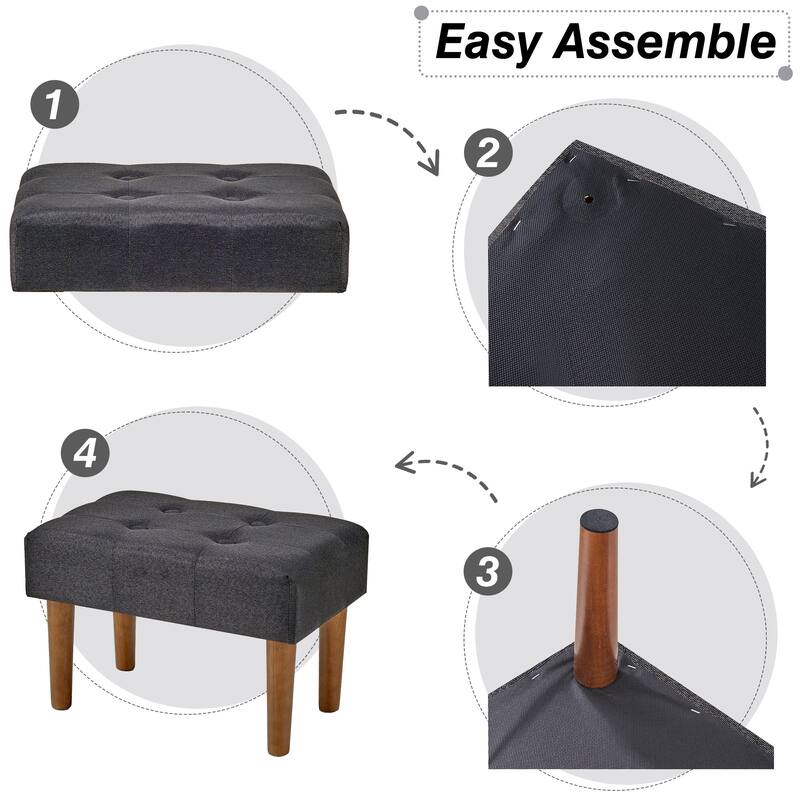 Easy Assemble

1

2

4

3