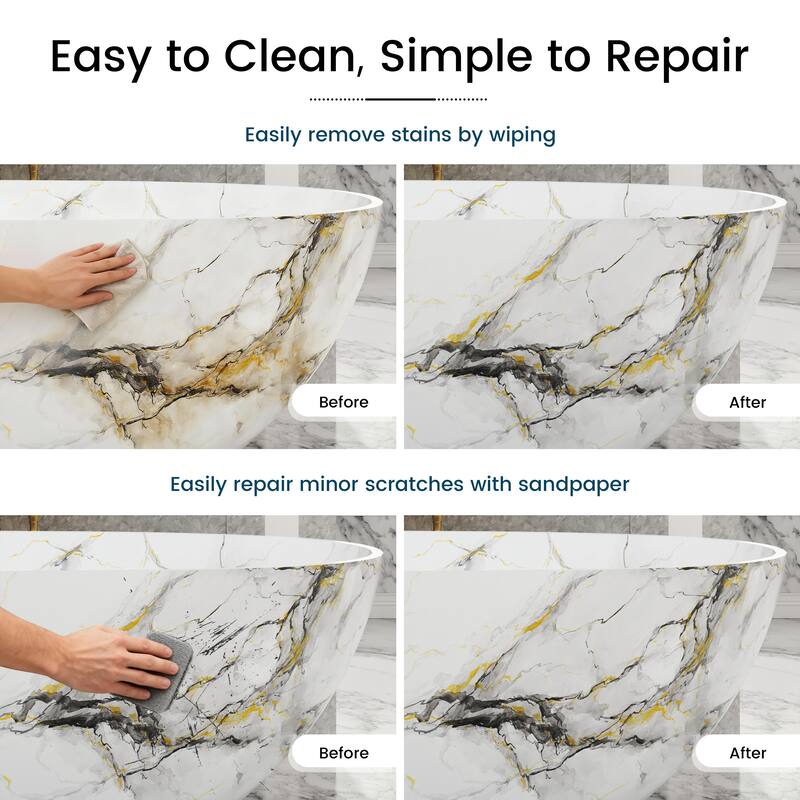 Easy to Clean, Simple to Repair

Easily remove stains by wiping

Before

After

Easily repair minor scratches with sandpaper

Before

After