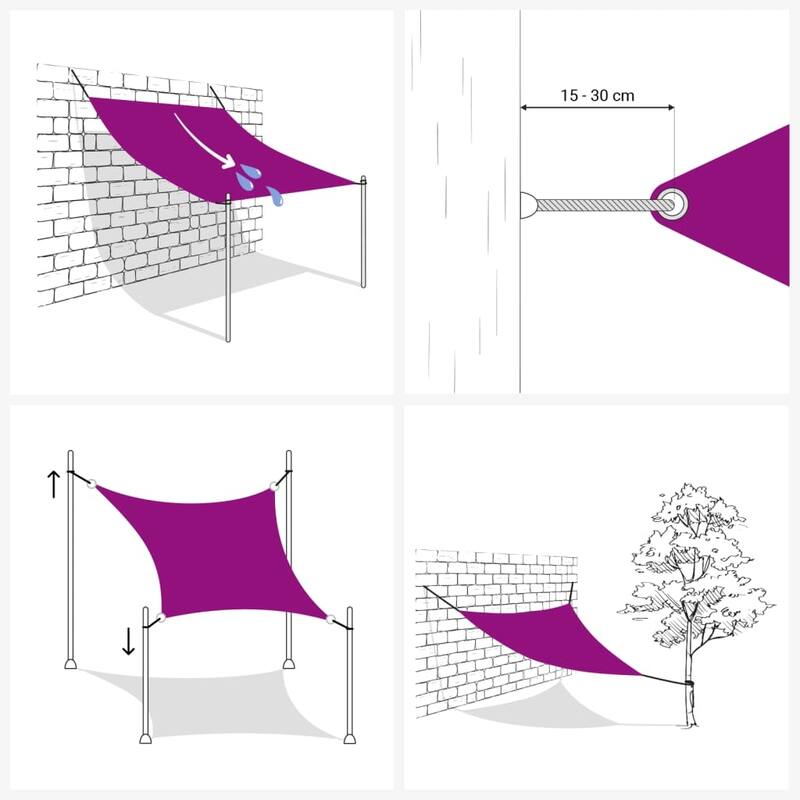 15 - 30 cm