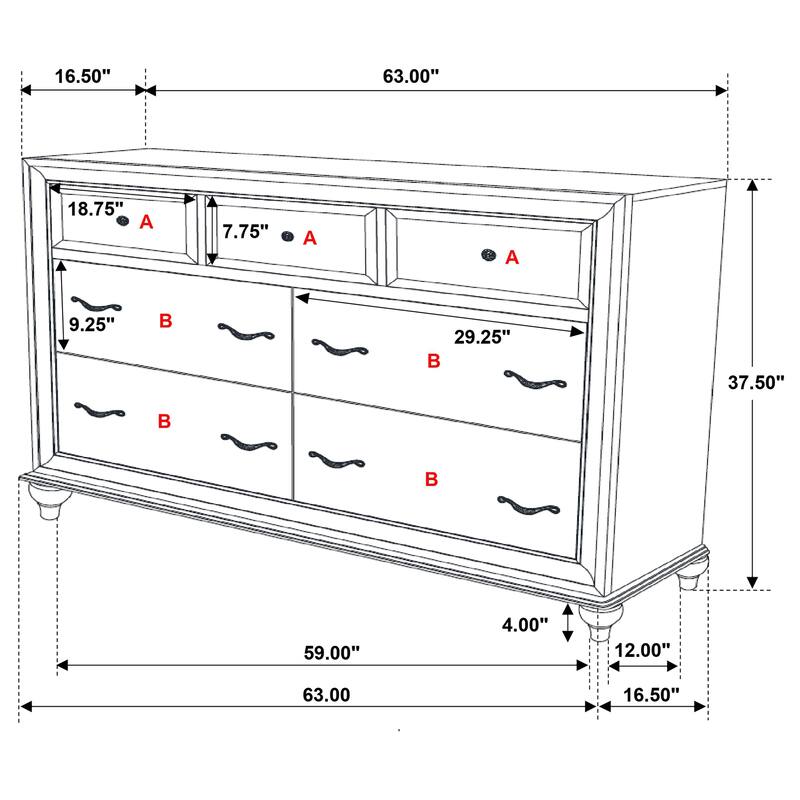 16.50"
63.00"
18.75"
A
7.75"
A
A
9.25"
B
29.25"
B
37.50"
B
B
4.00"
59.00"
12.00"
63.00
16.50"