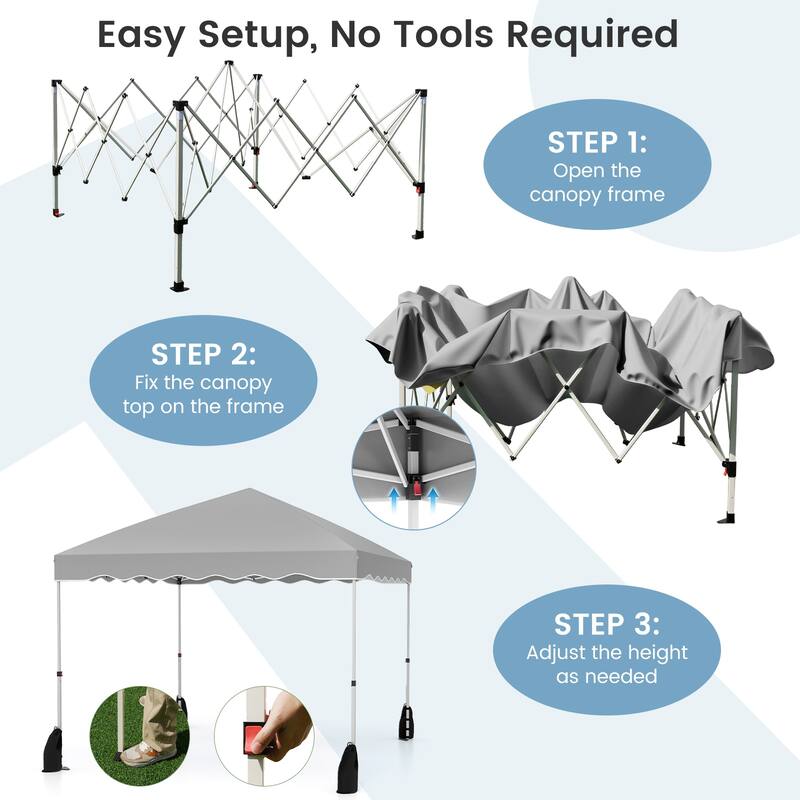 Easy Setup, No Tools Required

STEP 1:
Open the canopy frame

STEP 2:
Fix the canopy top on the frame

STEP 3:
Adjust the height as needed