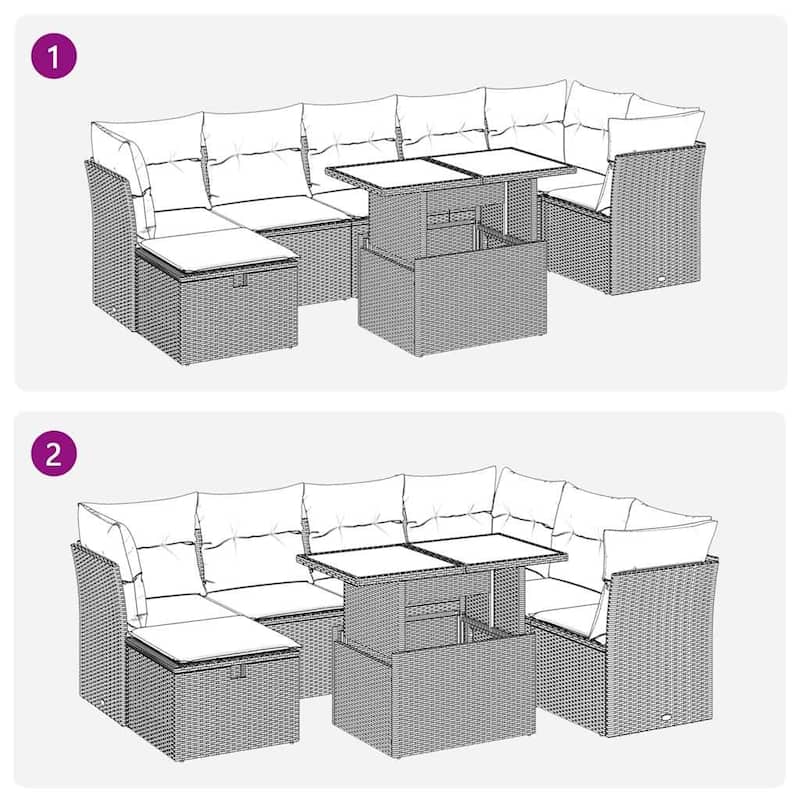 1

2