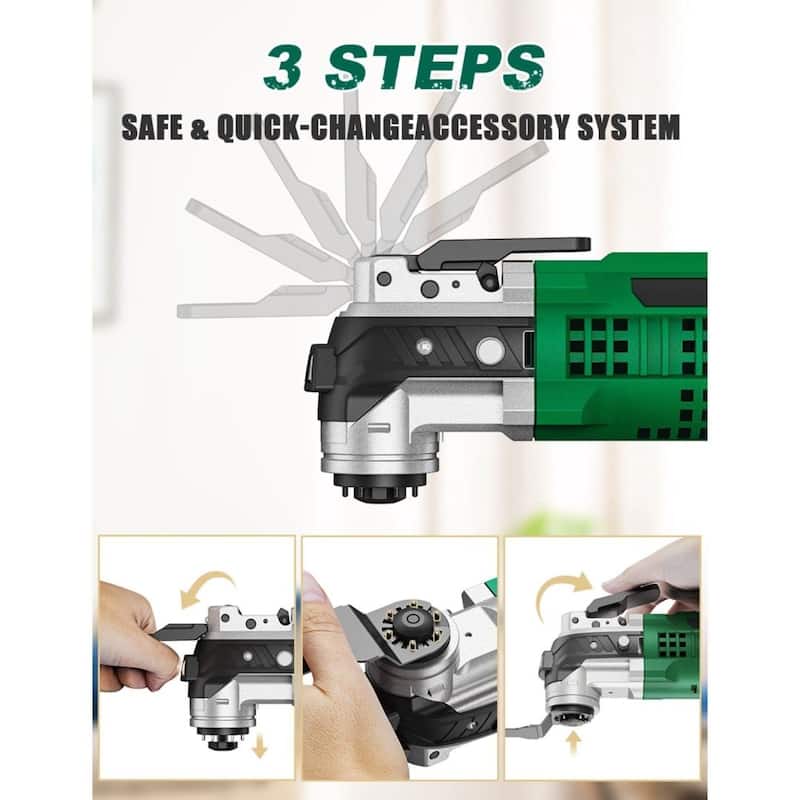 3 STEPS

SAFE & QUICK-CHANGEACCESSORY SYSTEM