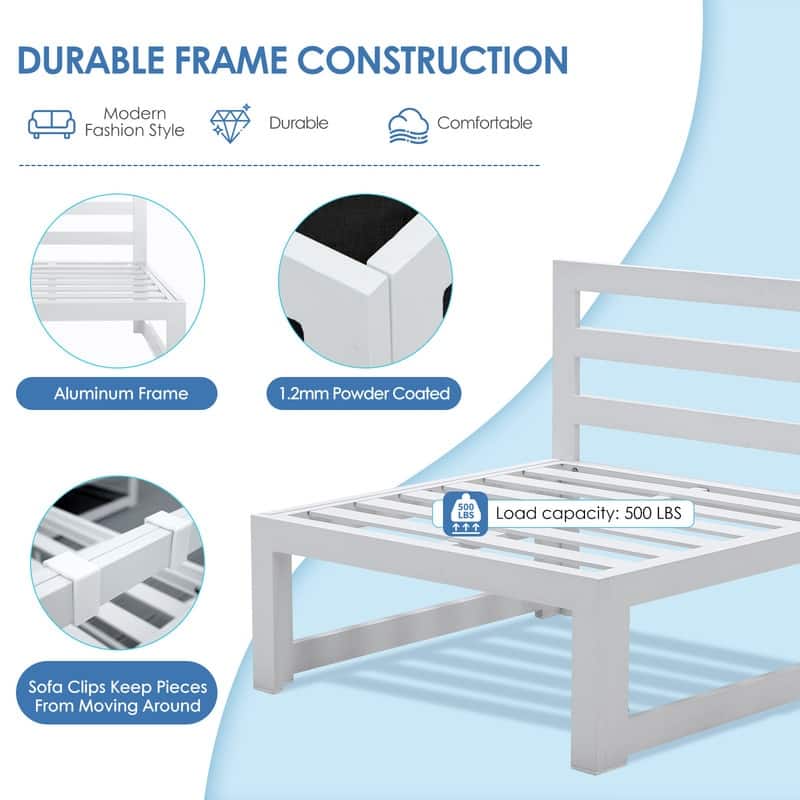 DURABLE FRAME CONSTRUCTION

Modern Fashion Style

Durable

Comfortable

Aluminum Frame

1.2mm Powder Coated

500 LBS

Load capacity: 500 LBS

Sofa Clips Keep Pieces From Moving Around