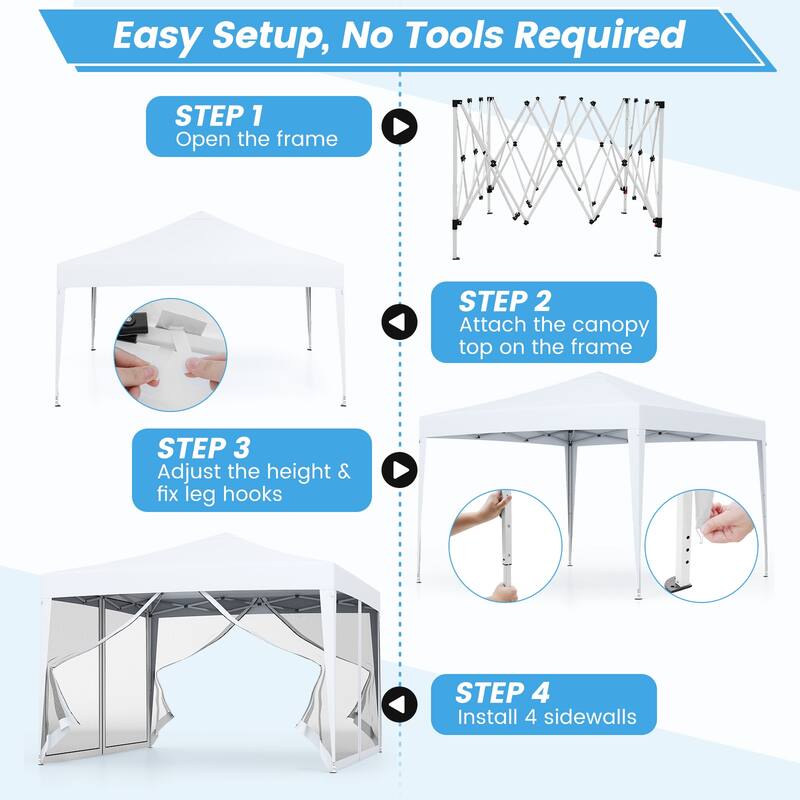 Easy Setup, No Tools Required

STEP 1
Open the frame

STEP 2
Attach the canopy top on the frame

STEP 3
Adjust the height & fix leg hooks

STEP 4
Install 4 sidewalls