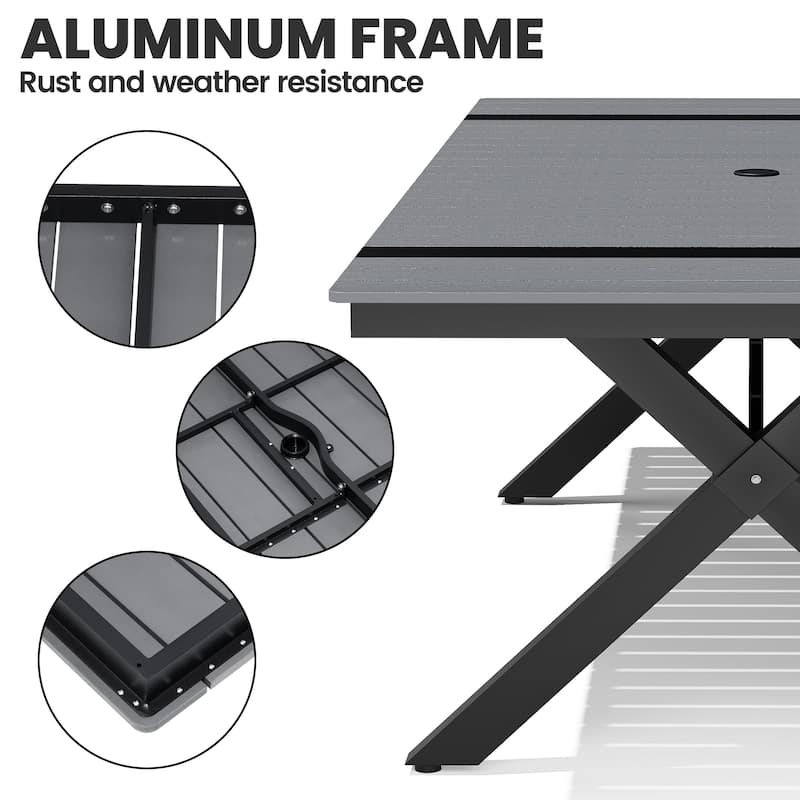 ALUMINUM FRAME
Rust and weather resistance