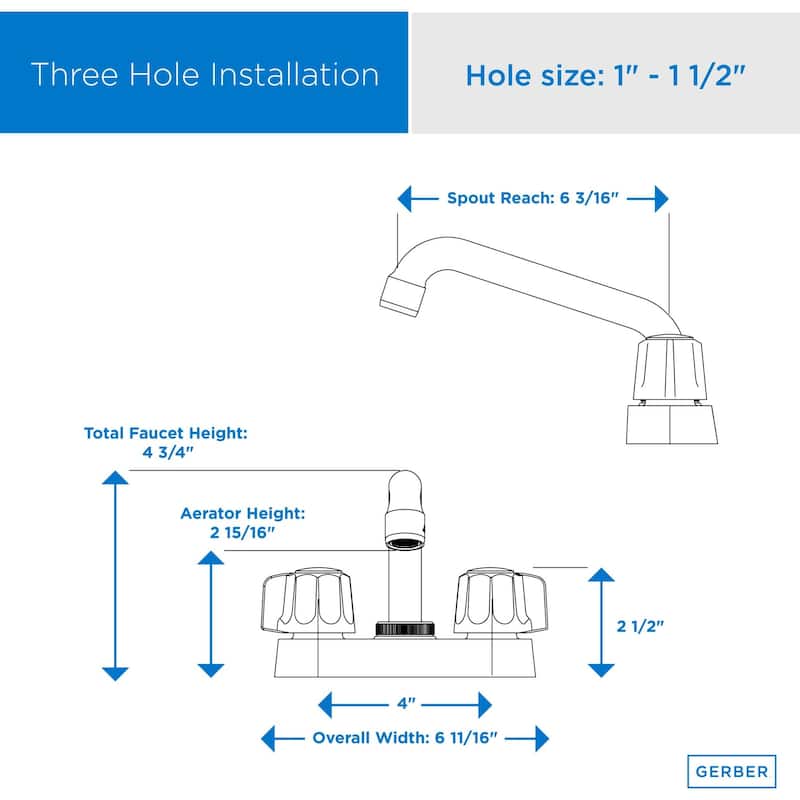 Three Hole Installation

Hole size: 1" - 1 1/2"

Spout Reach: 6 3/16"

Total Faucet Height: 4 3/4"

Aerator Height: 2 15/16"

2 1/2"

4"

Overall Width: 6 11/16"

GERBER