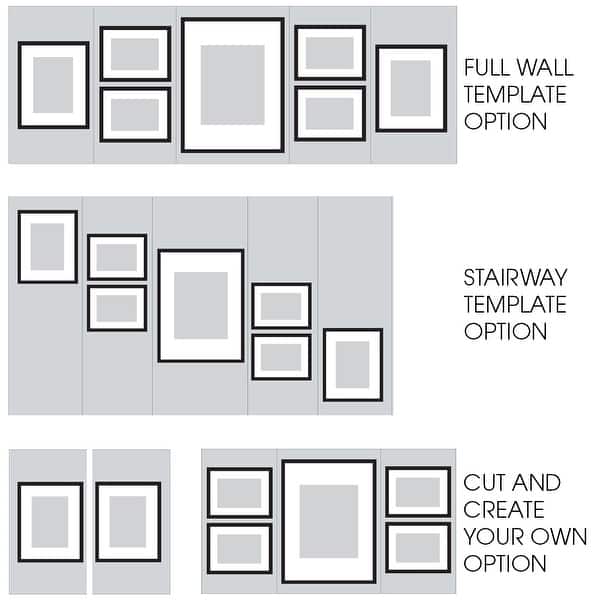 FULL WALL
TEMPLATE
OPTION

STAIRWAY
TEMPLATE
OPTION

CUT AND
CREATE
YOUR OWN
OPTION