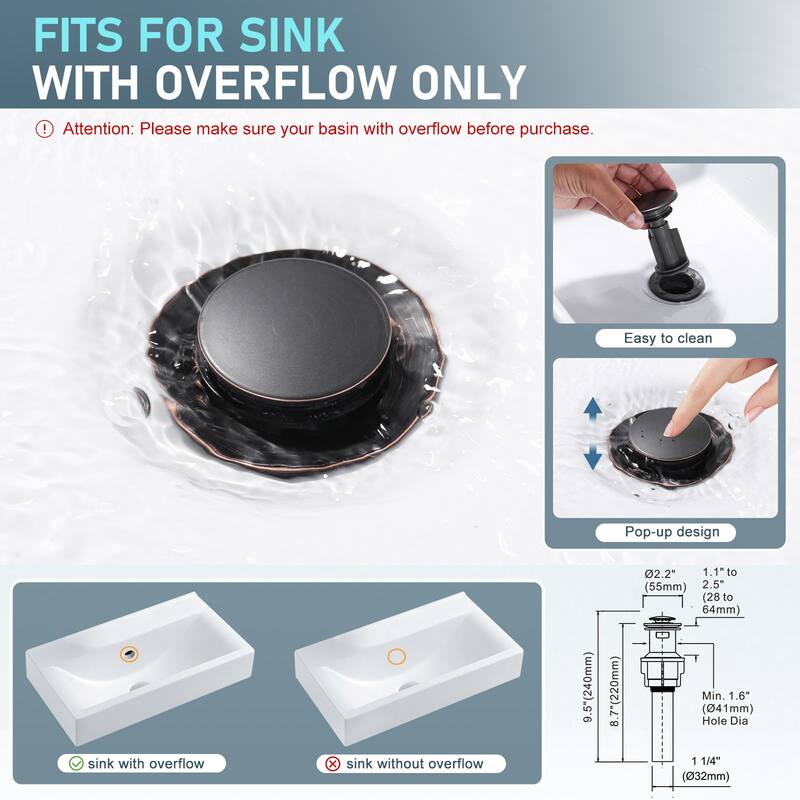 FITS FOR SINK
WITH OVERFLOW ONLY

Attention: Please make sure your basin with overflow before purchase.

Easy to clean

Pop-up design

sink with overflow

sink without overflow

Ø2.2" (55mm)

1.1" to 2.5" (28 to 64mm)

9.5"(240mm)

8.7"(220mm)

Min. 1.6" (Ø41mm) Hole Dia

1 1/4" (Ø32mm)