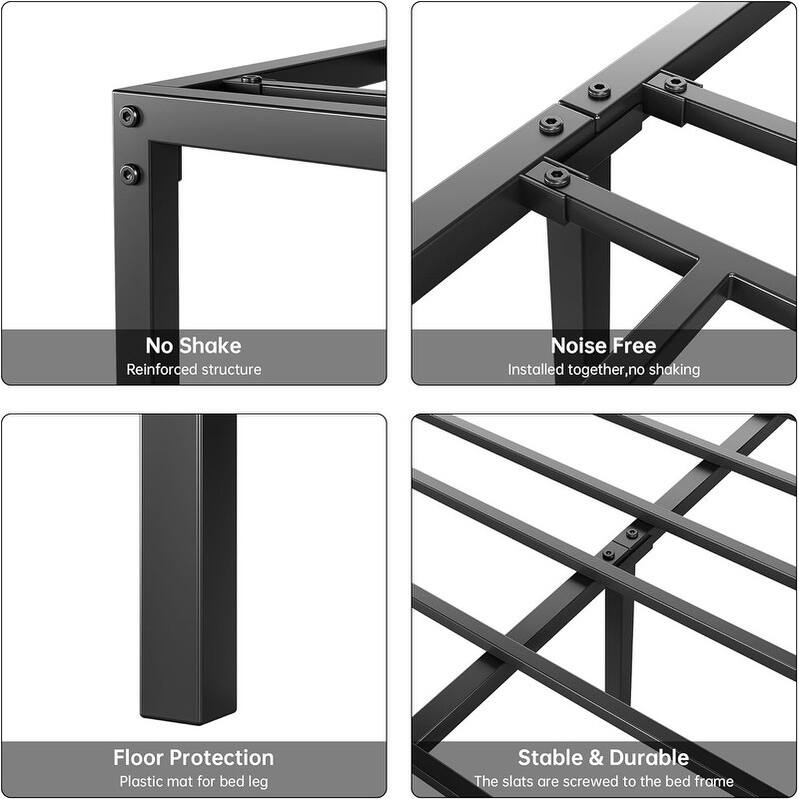 No Shake
Reinforced structure

Noise Free
Installed together,no shaking

Floor Protection
Plastic mat for bed leg

Stable & Durable
The slats are screwed to the bed frame