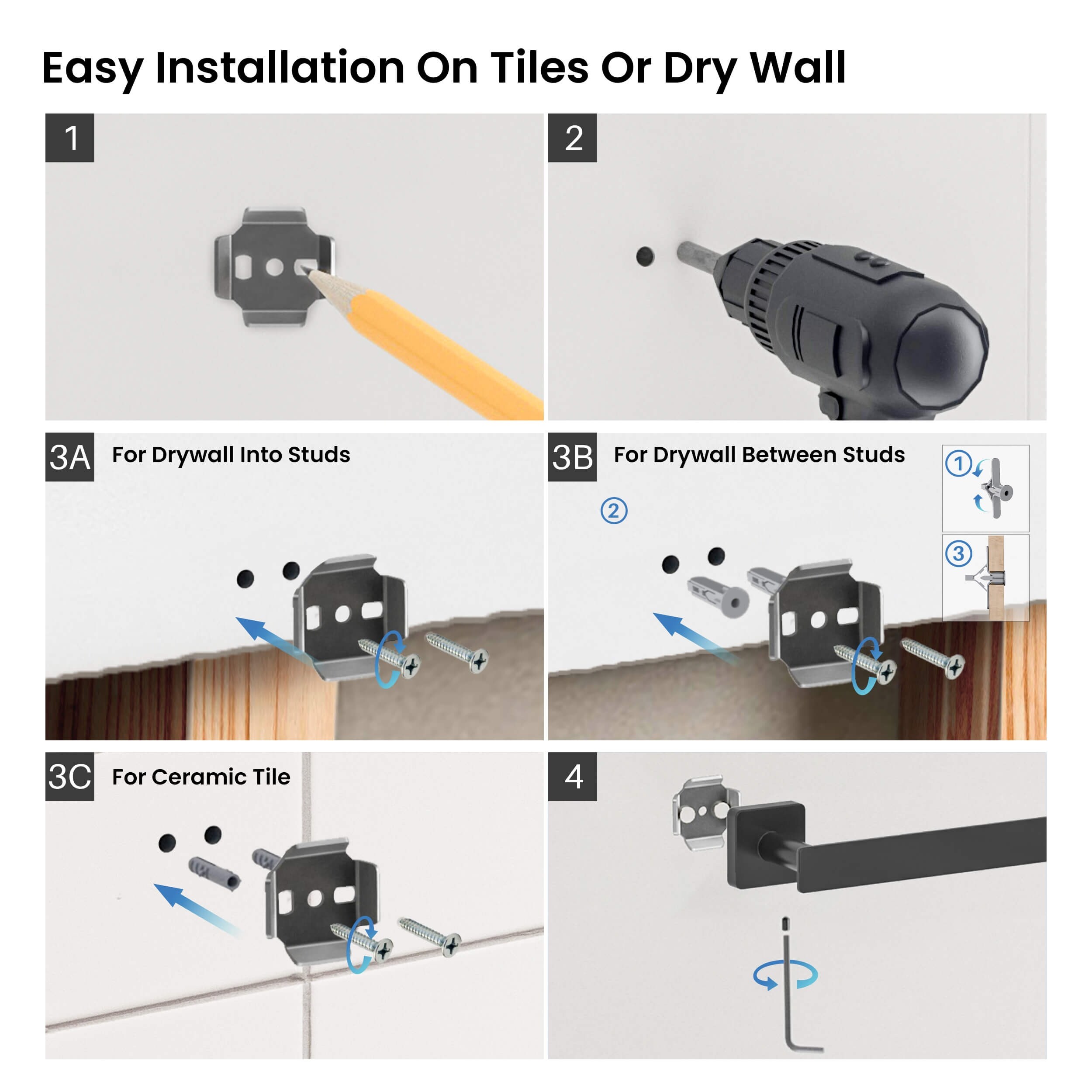 Easy Installation On Tiles Or Dry Wall

1

2

3A For Drywall Into Studs

3B For Drywall Between Studs

①

②

③

3C For Ceramic Tile

4