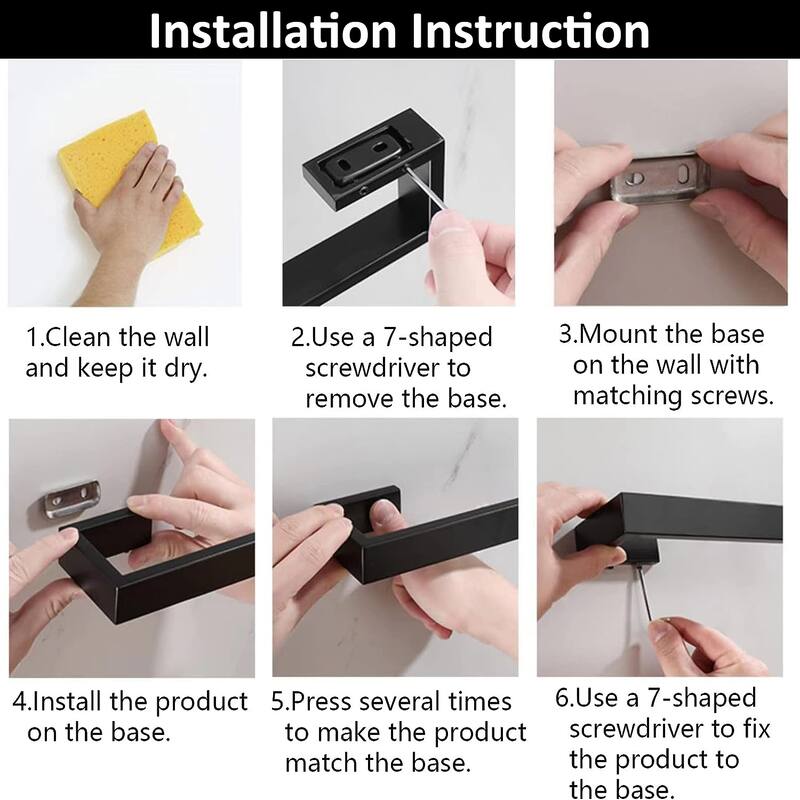 Installation Instruction

1.Clean the wall and keep it dry.

2.Use a 7-shaped screwdriver to remove the base.

3.Mount the base on the wall with matching screws.

4.Install the product on the base.

5.Press several times to make the product match the base.

6.Use a 7-shaped screwdriver to fix the product to the base.