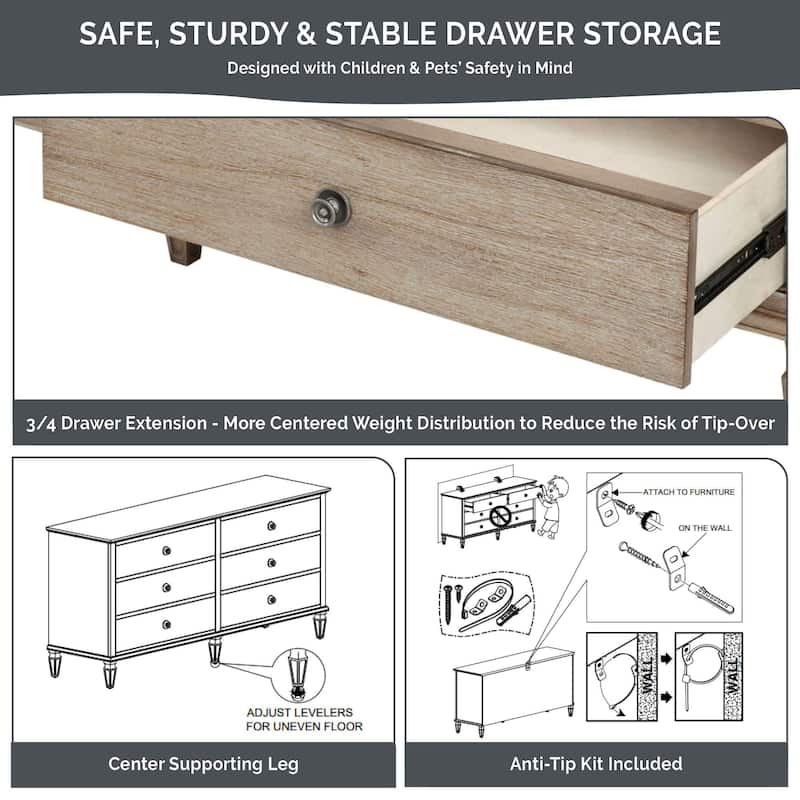 SAFE, STURDY & STABLE DRAWER STORAGE

Designed with Children & Pets' Safety in Mind

3/4 Drawer Extension - More Centered Weight Distribution to Reduce the Risk of Tip-Over

ADJUST LEVELERS FOR UNEVEN FLOOR

Center Supporting Leg

ATTACH TO FURNITURE

ON THE WALL

WALL

WALL

Anti-Tip Kit Included