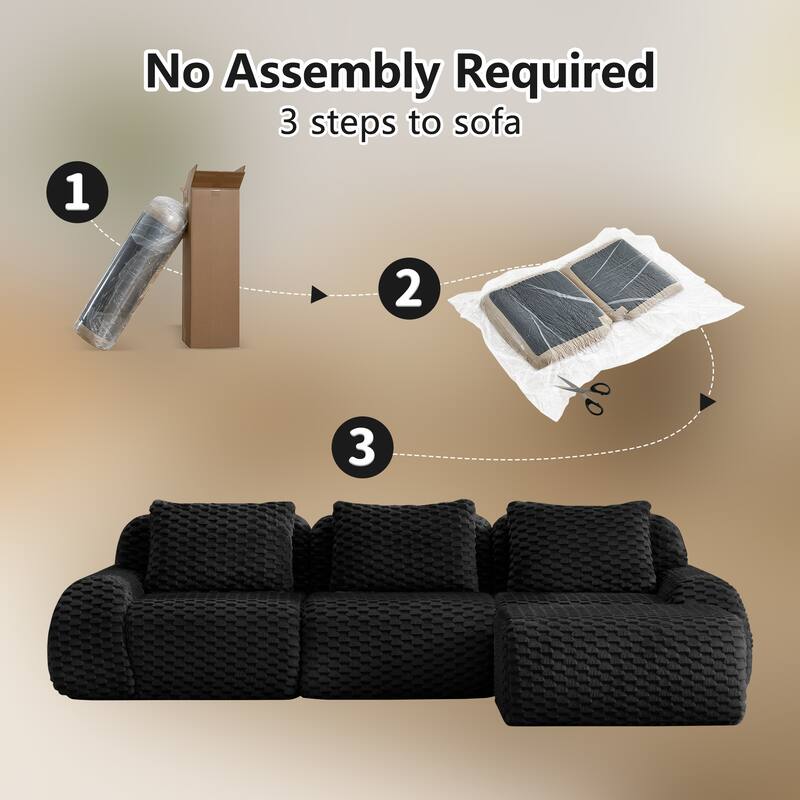 No Assembly Required
3 steps to sofa

1

2

3