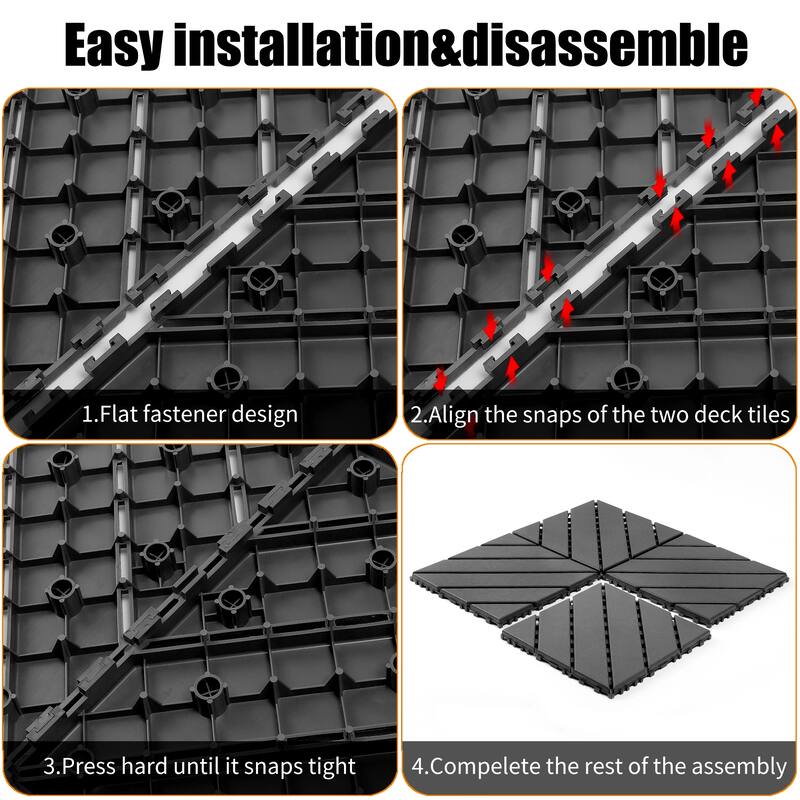 Easy installation&disassemble

1.Flat fastener design

2.Align the snaps of the two deck tiles

3.Press hard until it snaps tight

4.Compelete the rest of the assembly