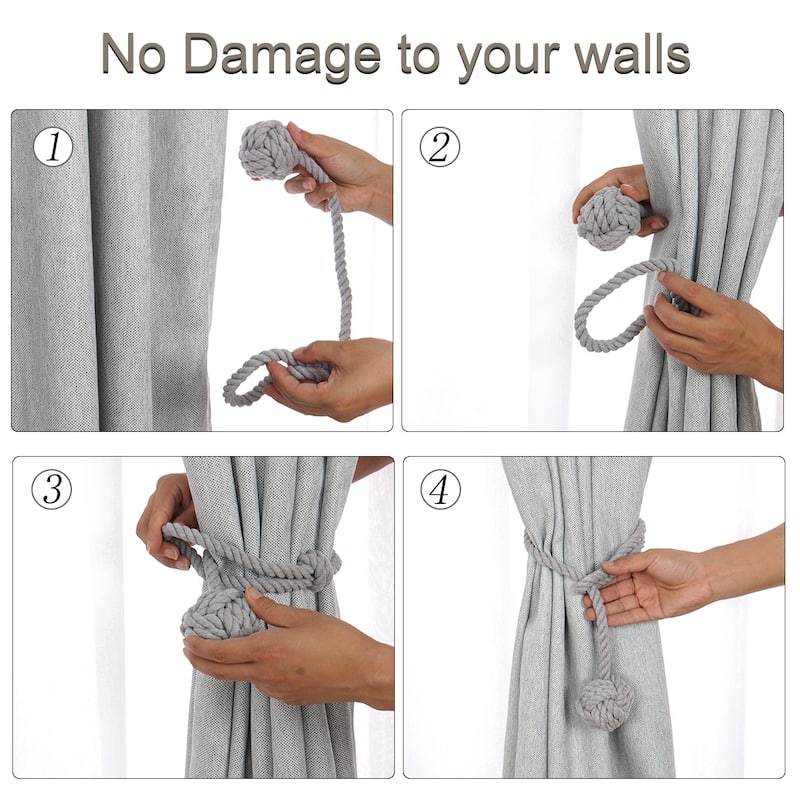 No Damage to your walls

1

2

3

4