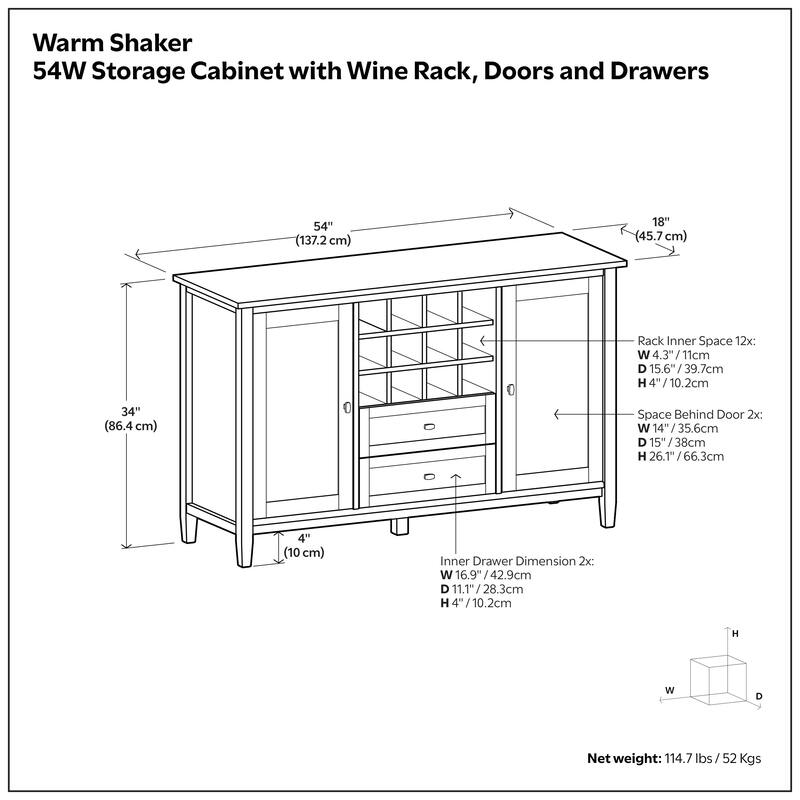 Warm Shaker
54W Storage Cabinet with Wine Rack, Doors and Drawers

54"
(137.2 cm)

18"
(45.7 cm)

34"
(86.4 cm)

4"
(10 cm)

Rack Inner Space 12x:
W 4.3" / 11cm
D 15.6" / 39.7cm
H 4" / 10.2cm

Space Behind Door 2x:
W 14" / 35.6cm
D 15" / 38cm
H 26.1" / 66.3cm

Inner Drawer Dimension 2x:
W 16.9" / 42.9cm
D 11.1" / 28.3cm
H 4" / 10.2cm

H
W
D

Net weight: 114.7 lbs / 52 Kgs