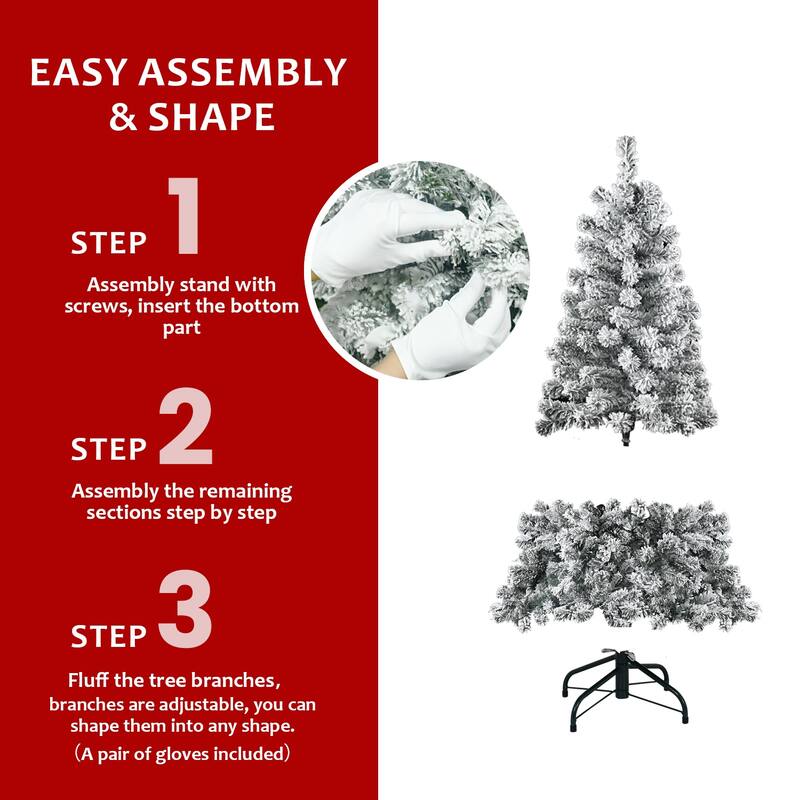 EASY ASSEMBLY & SHAPE

STEP 1

Assembly stand with screws, insert the bottom part

STEP 2

Assembly the remaining sections step by step

STEP 3

Fluff the tree branches, branches are adjustable, you can shape them into any shape.

（A pair of gloves included）