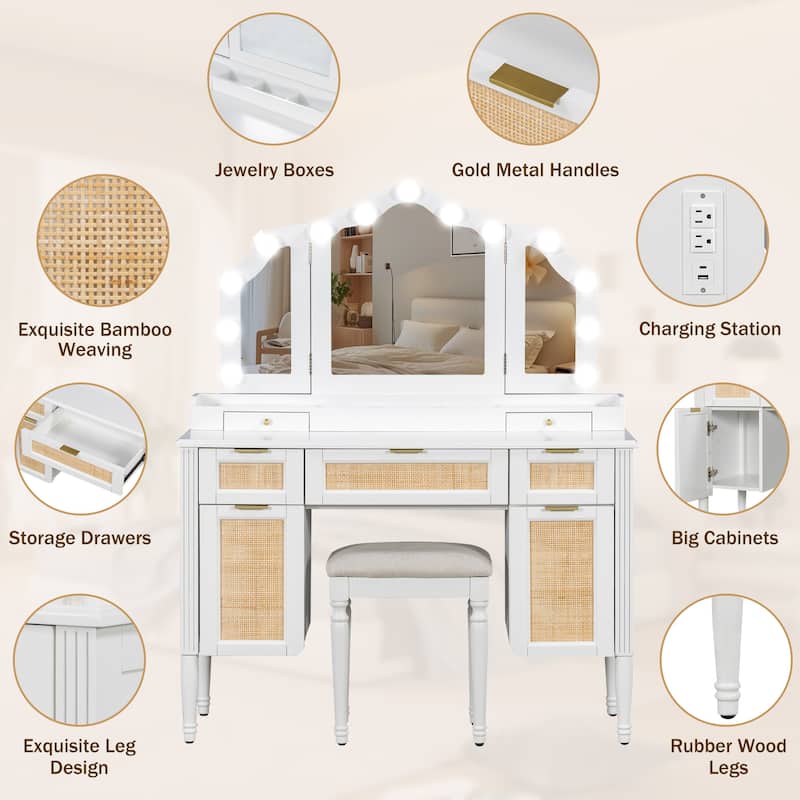 Jewelry Boxes

Gold Metal Handles

Exquisite Bamboo Weaving

Charging Station

Storage Drawers

Big Cabinets

Exquisite Leg Design

Rubber Wood Legs