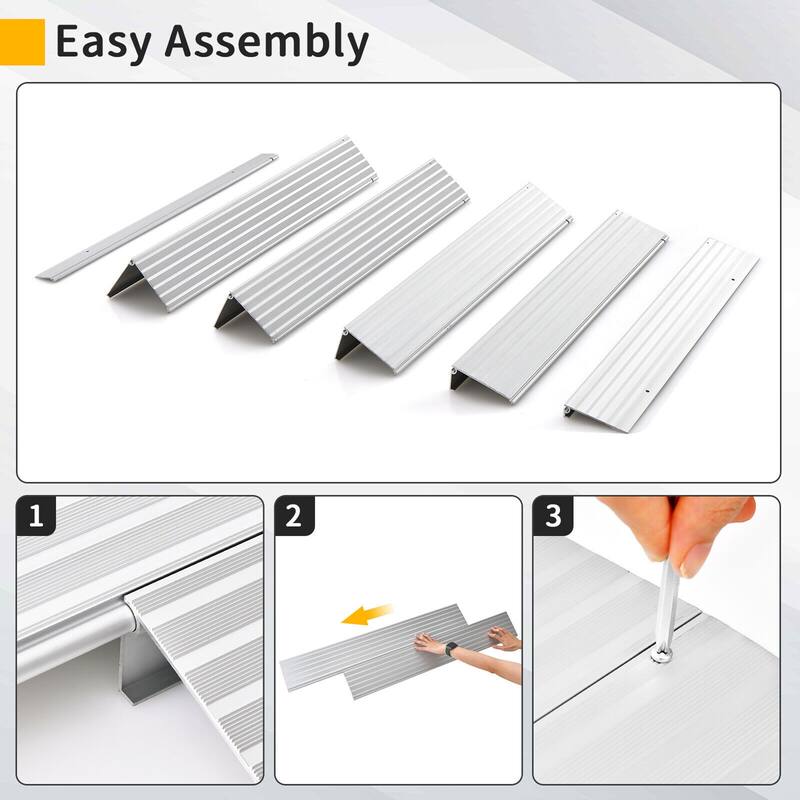 Easy Assembly

1

2

3