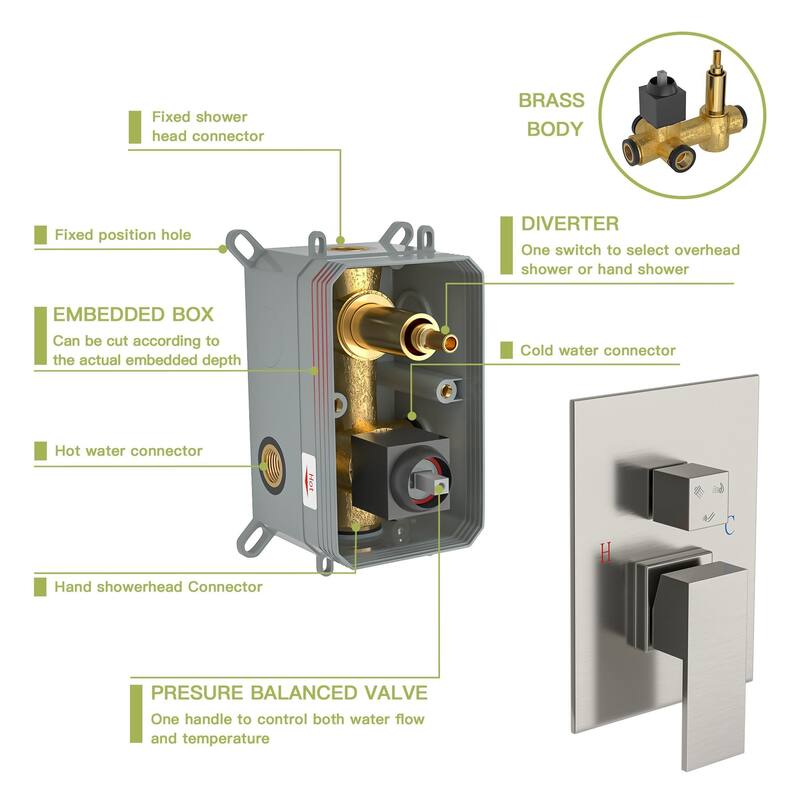 Fixed shower head connector

BRASS BODY

Fixed position hole

DIVERTER
One switch to select overhead shower or hand shower

EMBEDDED BOX
Can be cut according to the actual embedded depth

Cold water connector

Hot water connector

Hot

H

C

Hand showerhead Connector

PRESURE BALANCED VALVE
One handle to control both water flow and temperature