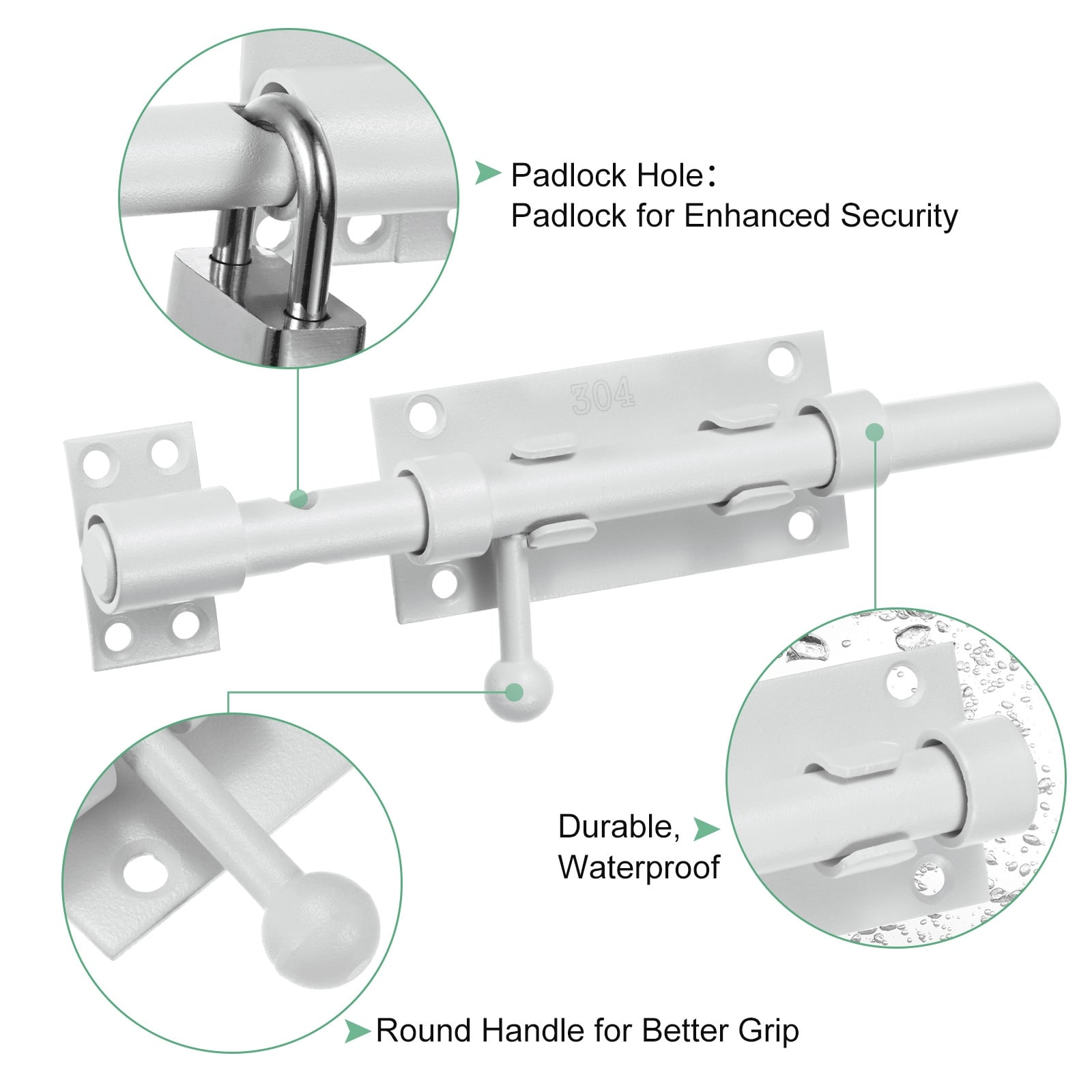 Padlock Hole：
Padlock for Enhanced Security

304

Durable,
Waterproof

Round Handle for Better Grip