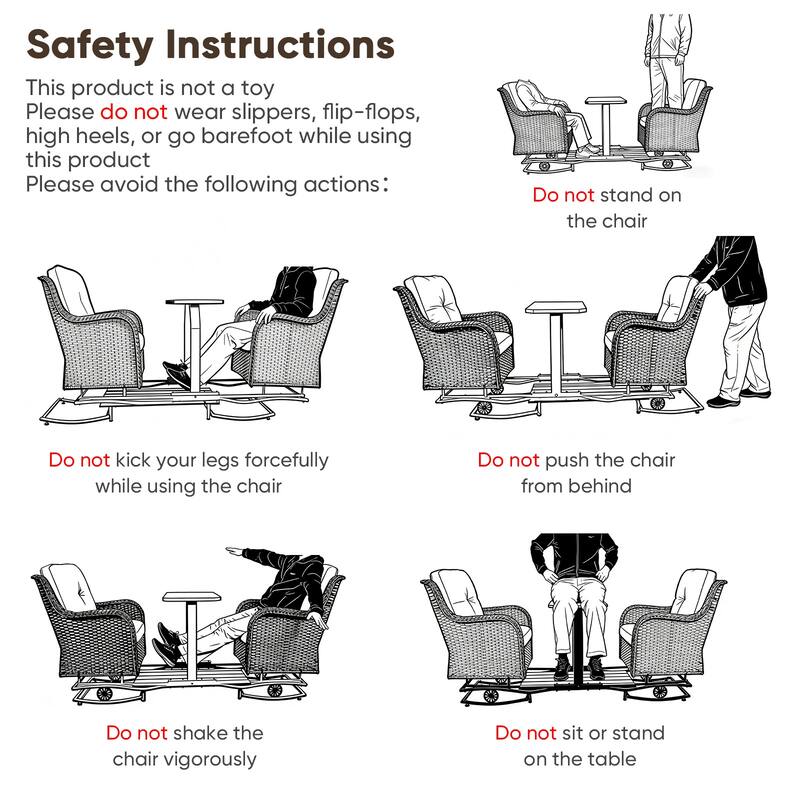 Safety Instructions

This product is not a toy
Please do not wear slippers, flip-flops, high heels, or go barefoot while using this product
Please avoid the following actions:

Do not stand on the chair

Do not kick your legs forcefully while using the chair

Do not push the chair from behind

Do not shake the chair vigorously

Do not sit or stand on the table