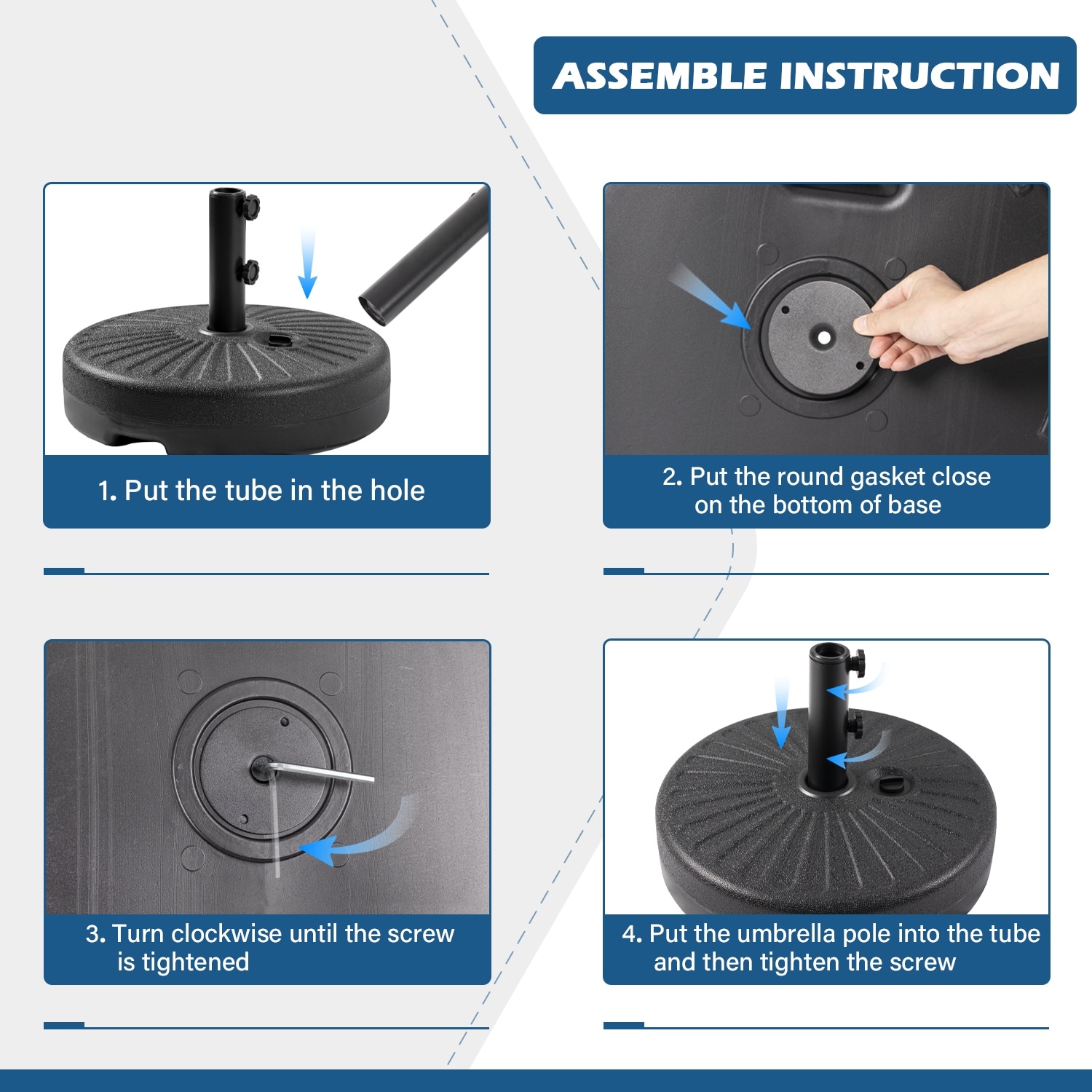 ASSEMBLE INSTRUCTION

1. Put the tube in the hole

2. Put the round gasket close on the bottom of base

3. Turn clockwise until the screw is tightened

4. Put the umbrella pole into the tube and then tighten the screw