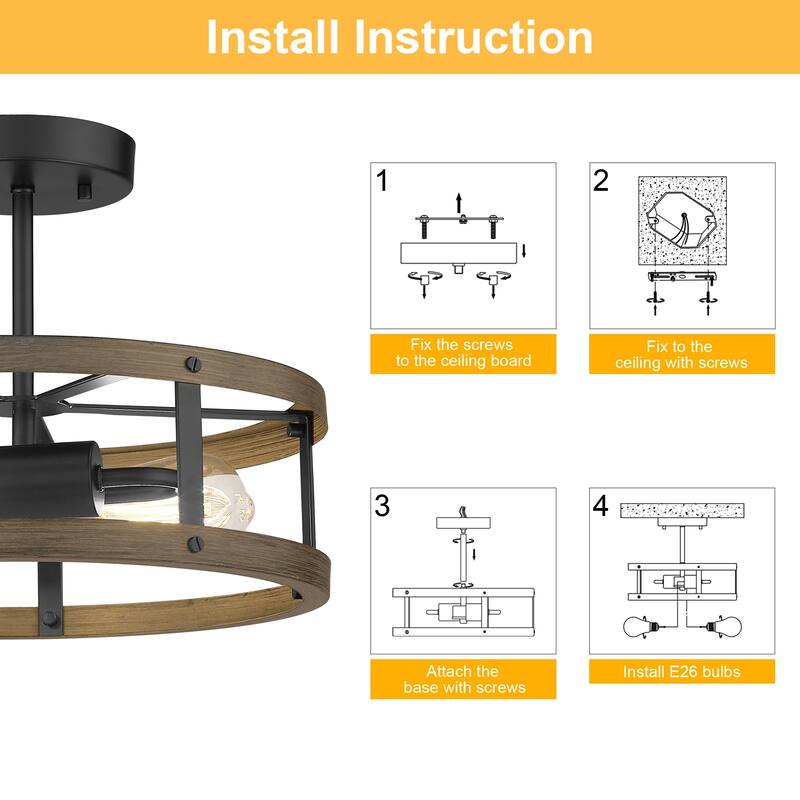 Install Instruction

1

Fix the screws to the ceiling board

2

Fix to the ceiling with screws

3

Attach the base with screws

4

Install E26 bulbs