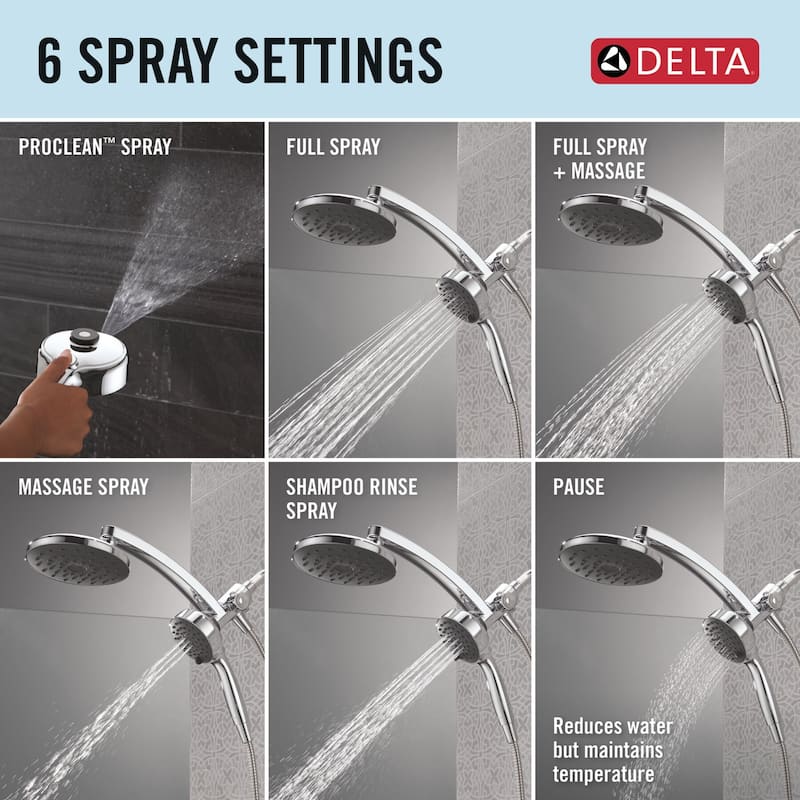 6 SPRAY SETTINGS

DELTA

PROCLEAN™ SPRAY

FULL SPRAY

FULL SPRAY + MASSAGE

MASSAGE SPRAY

SHAMPOO RINSE SPRAY

PAUSE

Reduces water but maintains temperature