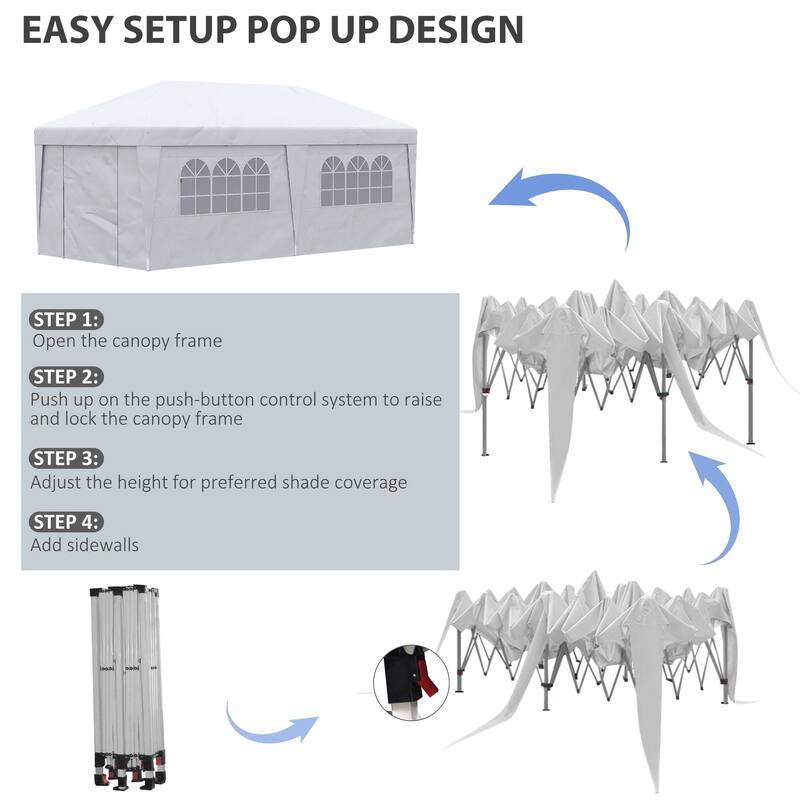 EASY SETUP POP UP DESIGN

STEP 1:
Open the canopy frame

STEP 2:
Push up on the push-button control system to raise and lock the canopy frame

STEP 3:
Adjust the height for preferred shade coverage

STEP 4:
Add sidewalls