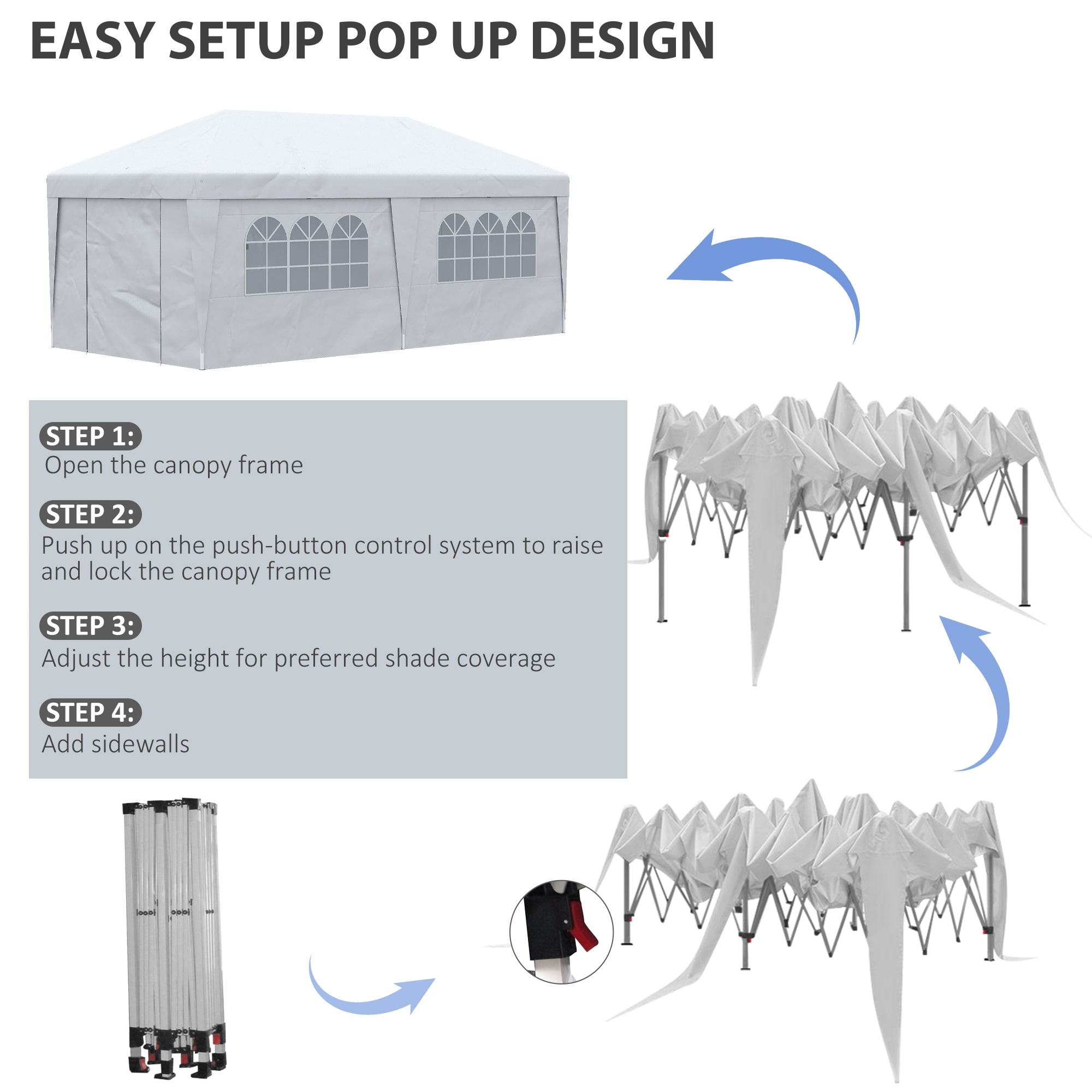 EASY SETUP POP UP DESIGN

STEP 1:
Open the canopy frame

STEP 2:
Push up on the push-button control system to raise and lock the canopy frame

STEP 3:
Adjust the height for preferred shade coverage

STEP 4:
Add sidewalls