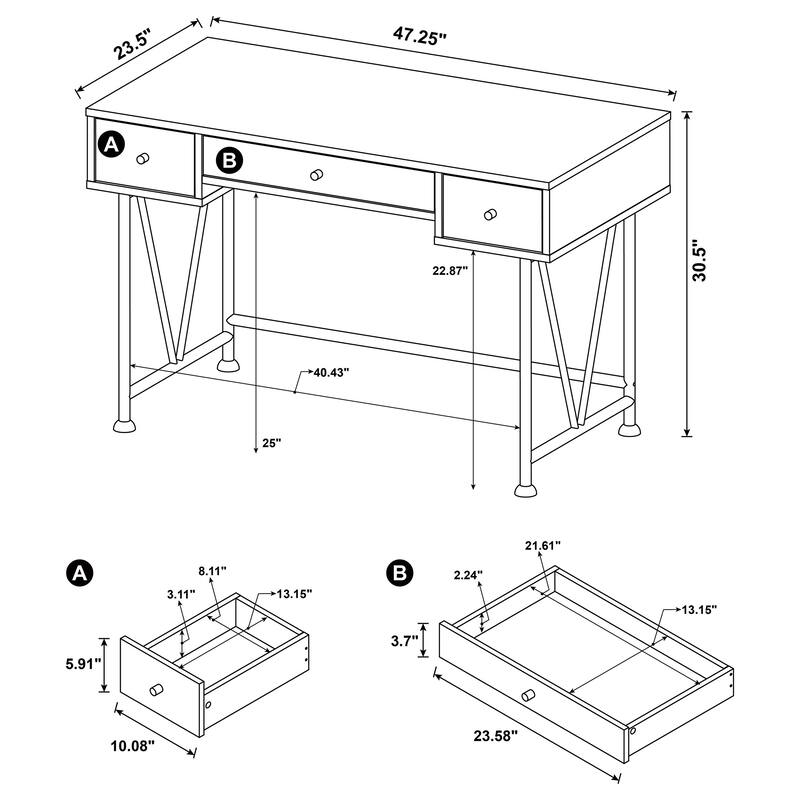 23.5"
47.25"
A
B
30.5"
22.87"
40.43"
25"

A
8.11"
3.11"
13.15"
5.91"
10.08"

B
21.61"
2.24"
13.15"
3.7"
23.58"