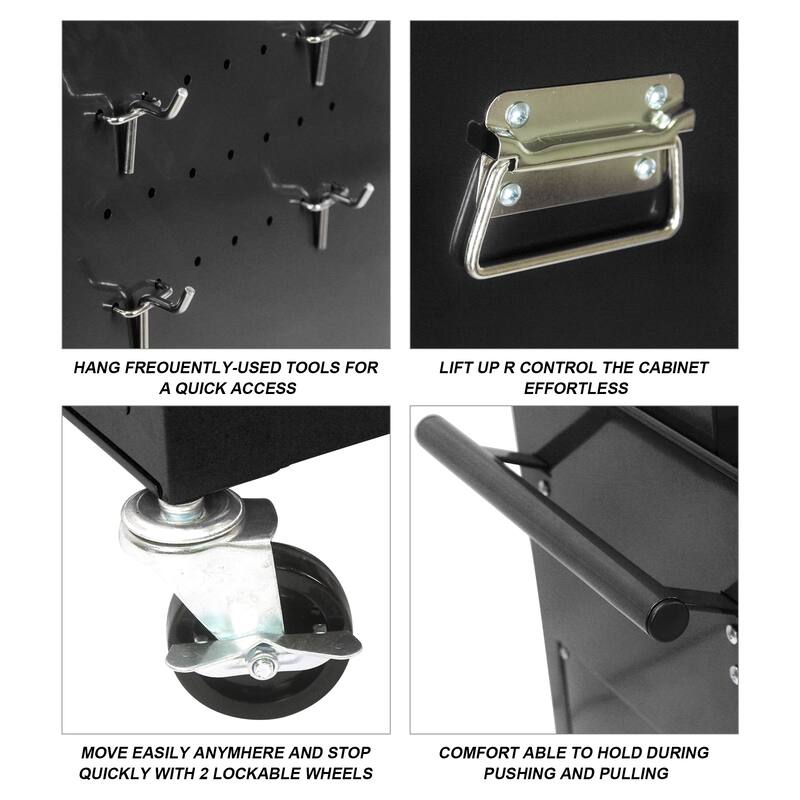 HANG FREOUENTLY-USED TOOLS FOR A QUICK ACCESS

LIFT UP R CONTROL THE CABINET EFFORTLESS

MOVE EASILY ANYMHERE AND STOP QUICKLY WITH 2 LOCKABLE WHEELS

COMFORT ABLE TO HOLD DURING PUSHING AND PULLING