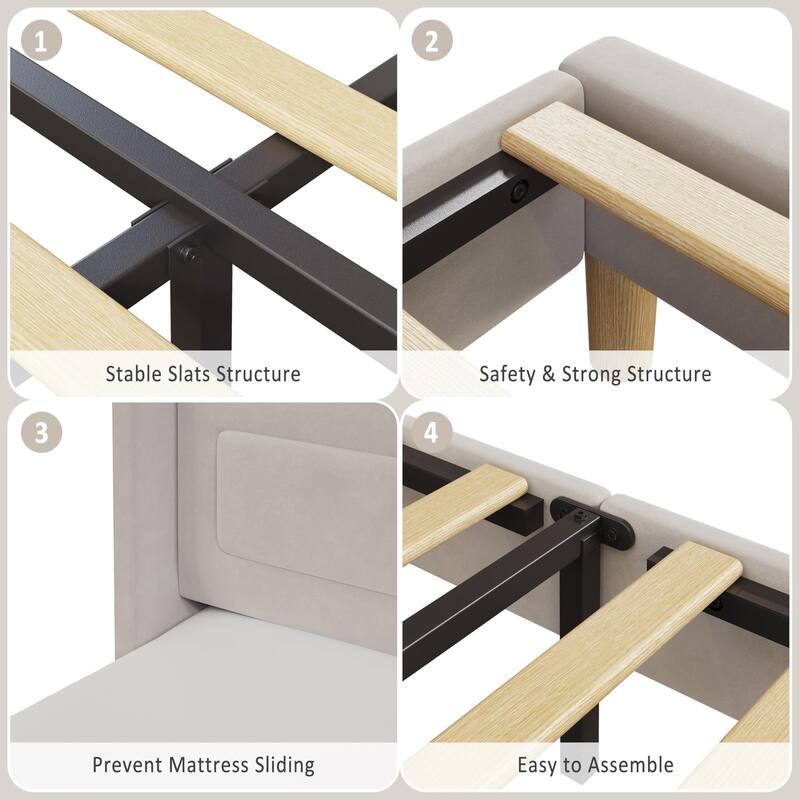 1

Stable Slats Structure

2

Safety & Strong Structure

3

Prevent Mattress Sliding

4

Easy to Assemble