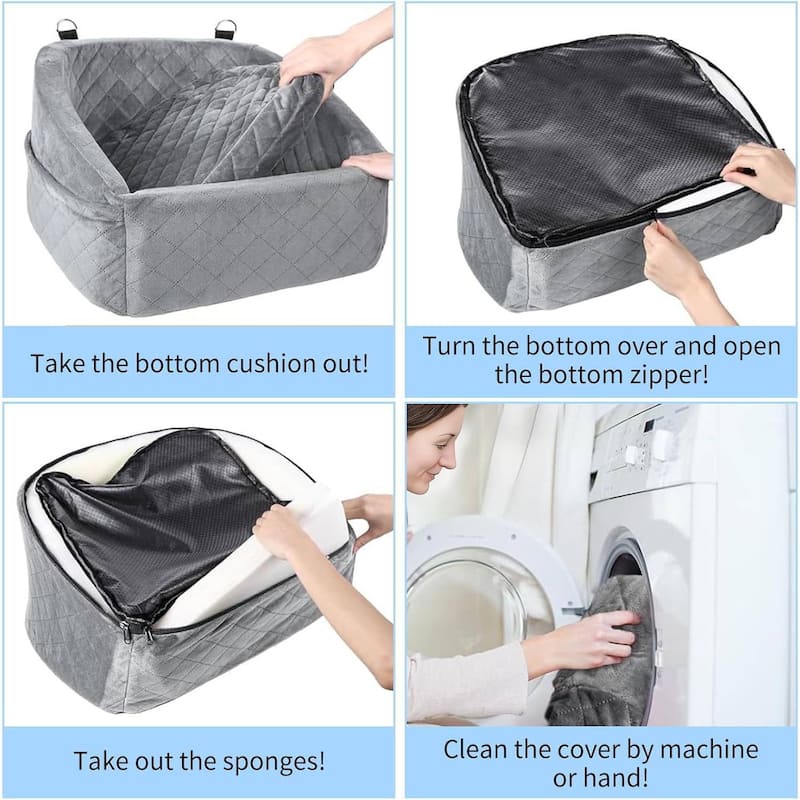 Take the bottom cushion out!

Turn the bottom over and open the bottom zipper!

Take out the sponges!

Clean the cover by machine or hand!