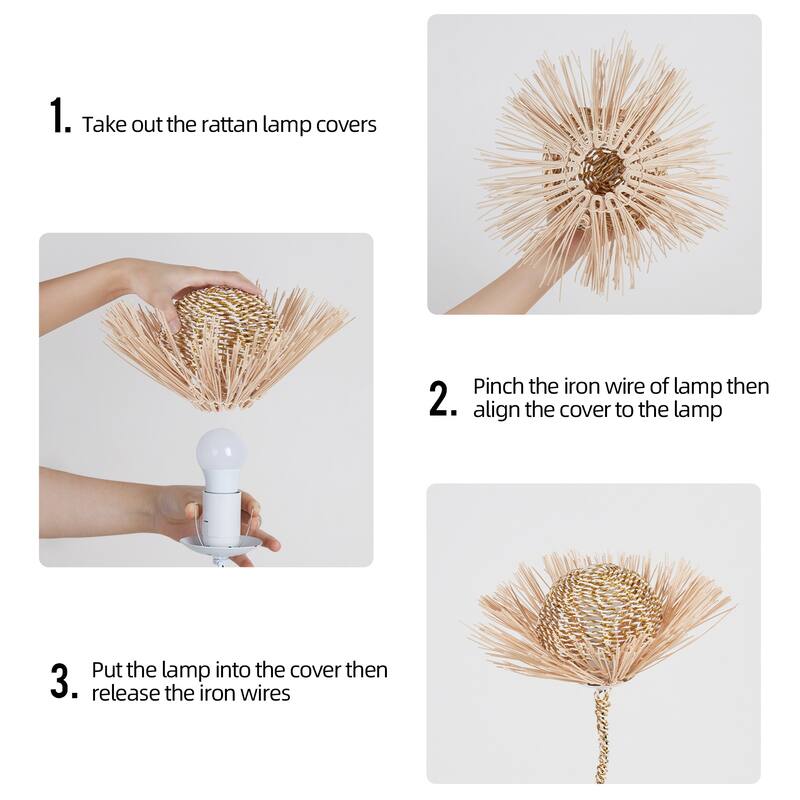 1. Take out the rattan lamp covers

2. Pinch the iron wire of lamp then align the cover to the lamp

3. Put the lamp into the cover then release the iron wires