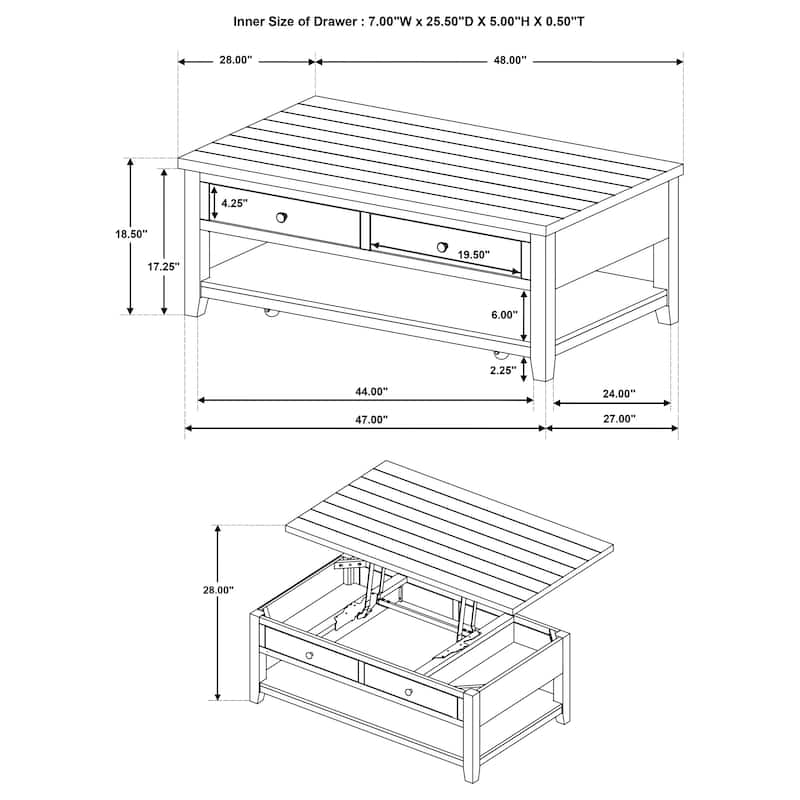 Inner Size of Drawer : 7.00"W x 25.50"D X 5.00"H X 0.50"T

28.00"

48.00"

18.50"

17.25"

4.25"

19.50"

6.00"

2.25"

44.00"

24.00"

47.00"

27.00"

28.00"