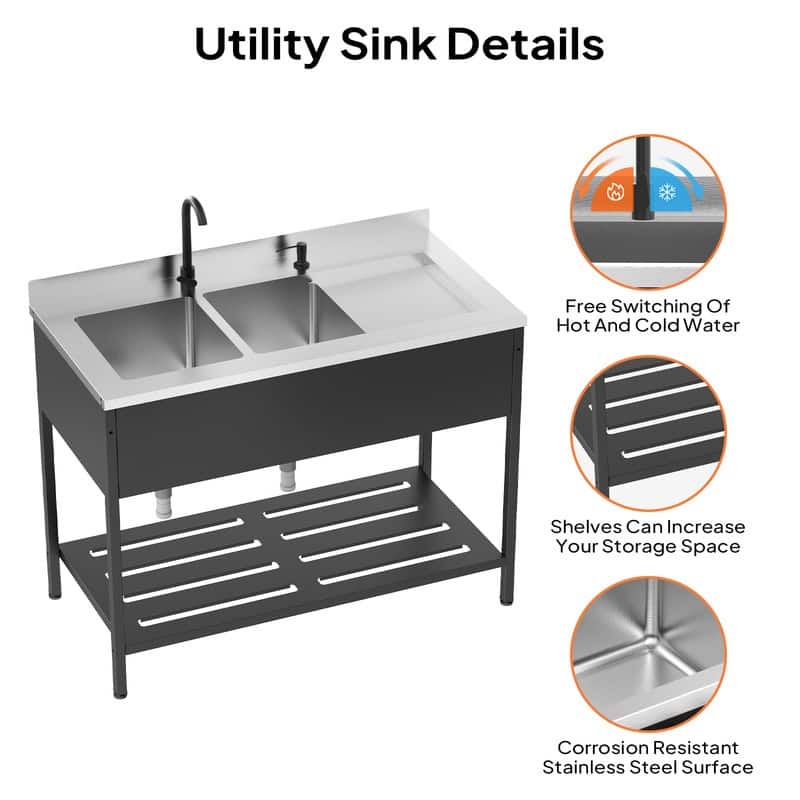 Utility Sink Details

Free Switching Of Hot And Cold Water

Shelves Can Increase Your Storage Space

Corrosion Resistant Stainless Steel Surface