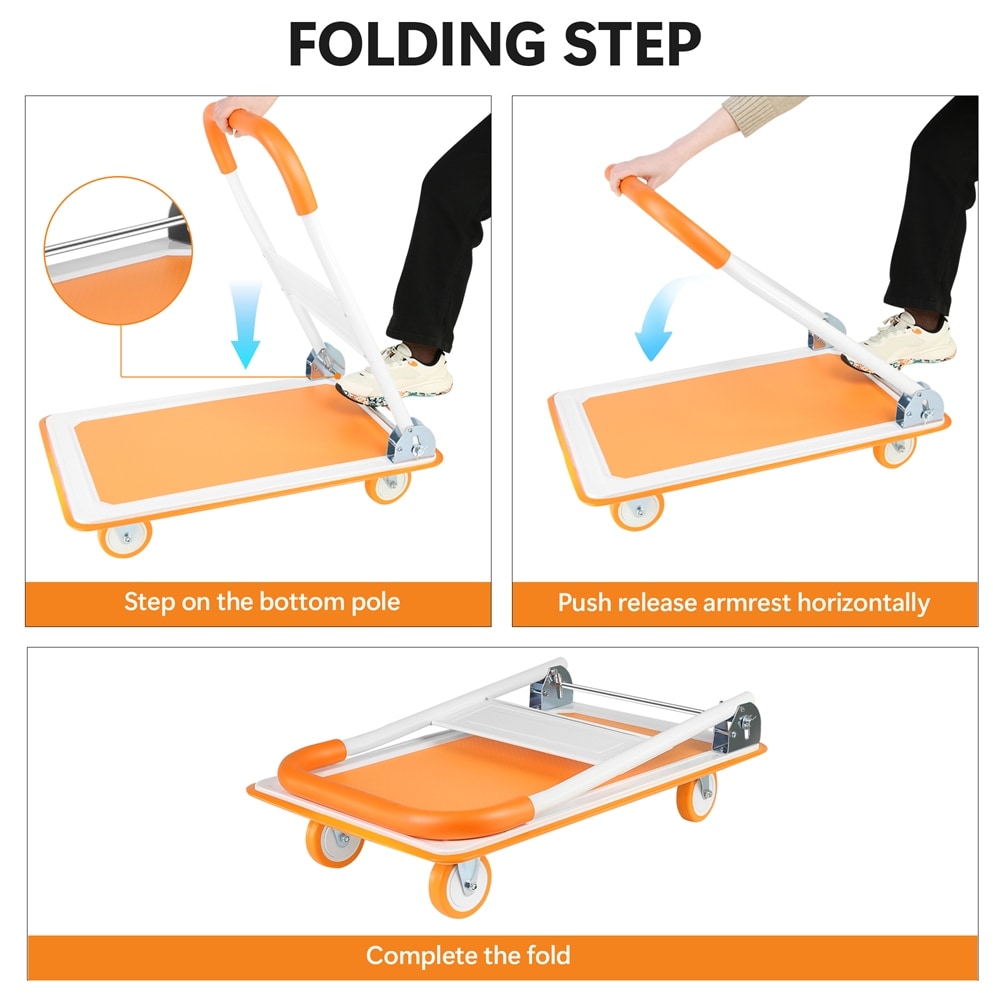 FOLDING STEP

Step on the bottom pole

Push release armrest horizontally

Complete the fold