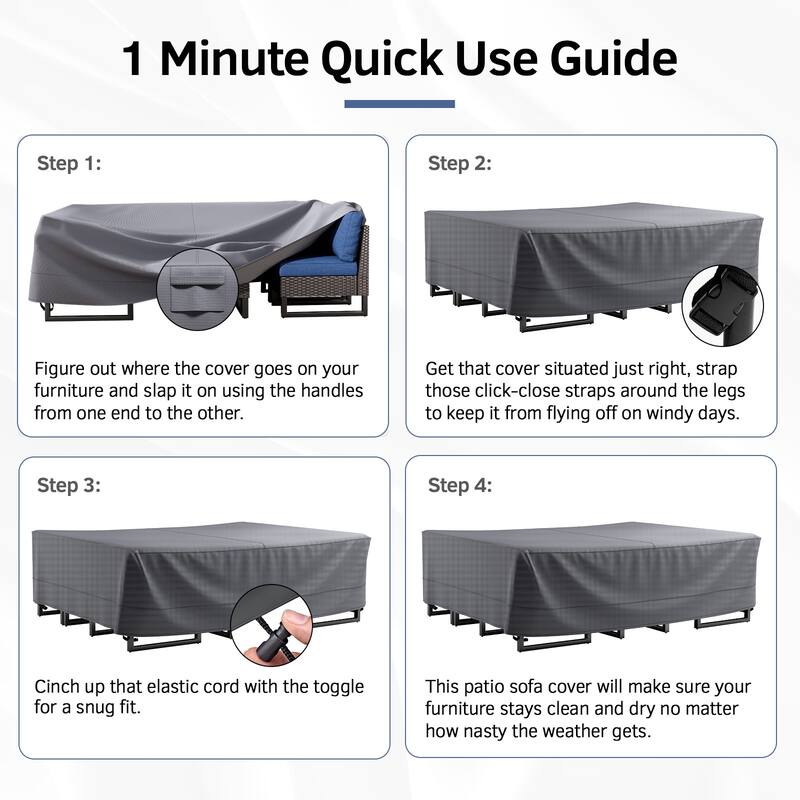 1 Minute Quick Use Guide

Step 1:

Figure out where the cover goes on your furniture and slap it on using the handles from one end to the other.

Step 2:

Get that cover situated just right, strap those click-close straps around the legs to keep it from flying off on windy days.

Step 3:

Cinch up that elastic cord with the toggle for a snug fit.

Step 4:

This patio sofa cover will make sure your furniture stays clean and dry no matter how nasty the weather gets.