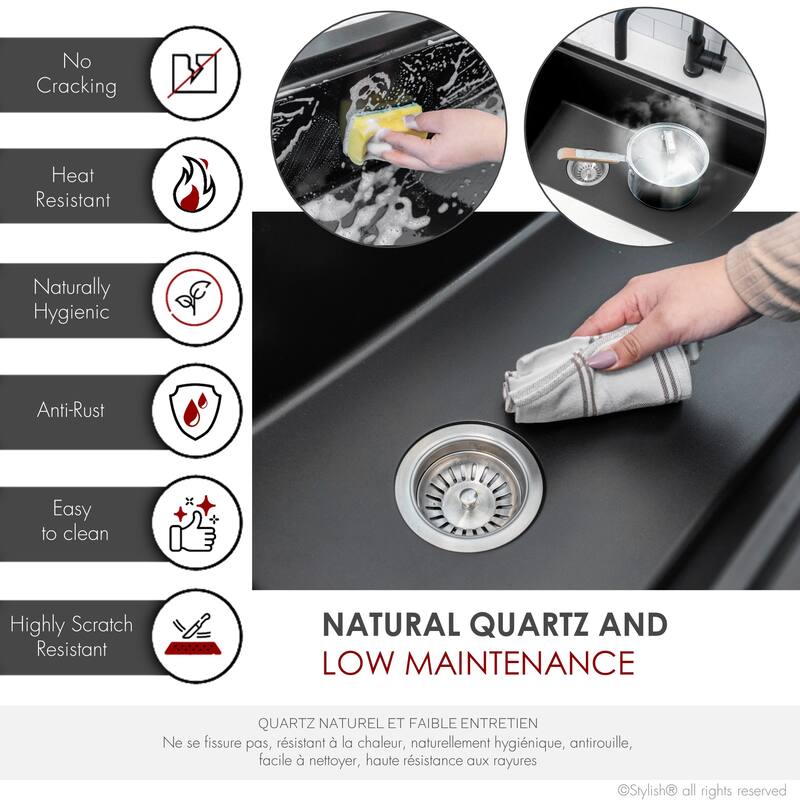 No Cracking

Heat Resistant

Naturally Hygienic

Anti-Rust

Easy to clean

Highly Scratch Resistant

NATURAL QUARTZ AND LOW MAINTENANCE

QUARTZ NATUREL ET FAIBLE ENTRETIEN
Ne se fissure pas, résistant à la chaleur, naturellement hygiénique, antirouille, facile à nettoyer, haute résistance aux rayures

©Stylish® all rights reserved