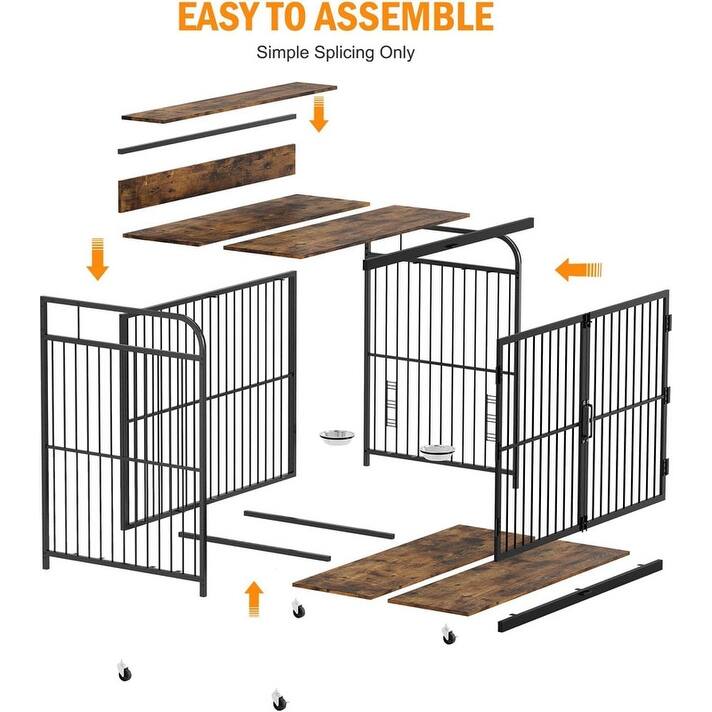 EASY TO ASSEMBLE

Simple Splicing Only