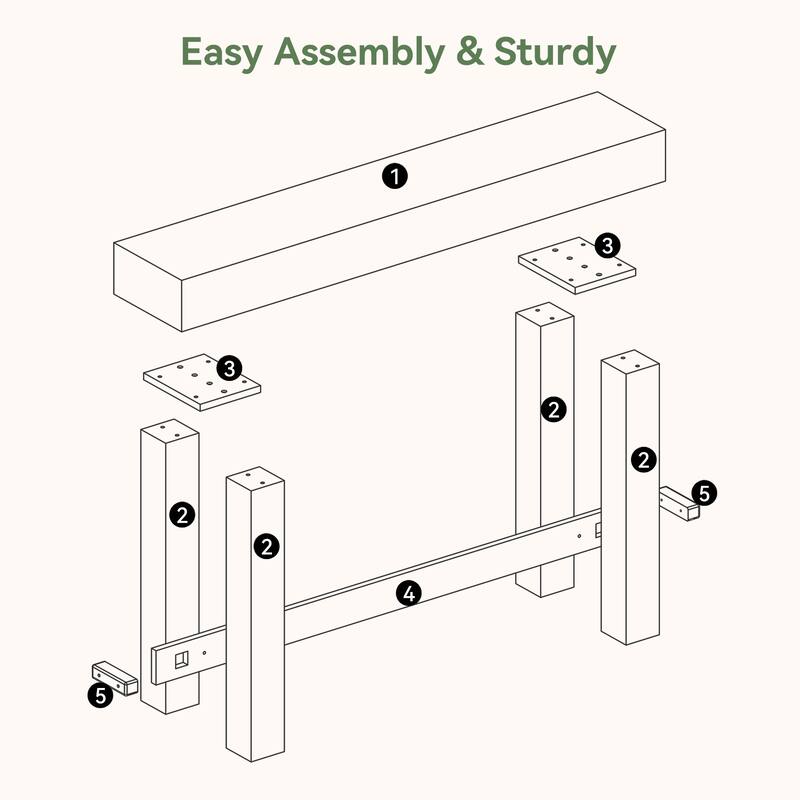 Easy Assembly & Sturdy

1

3

3

2

2

2

2

5

4

5