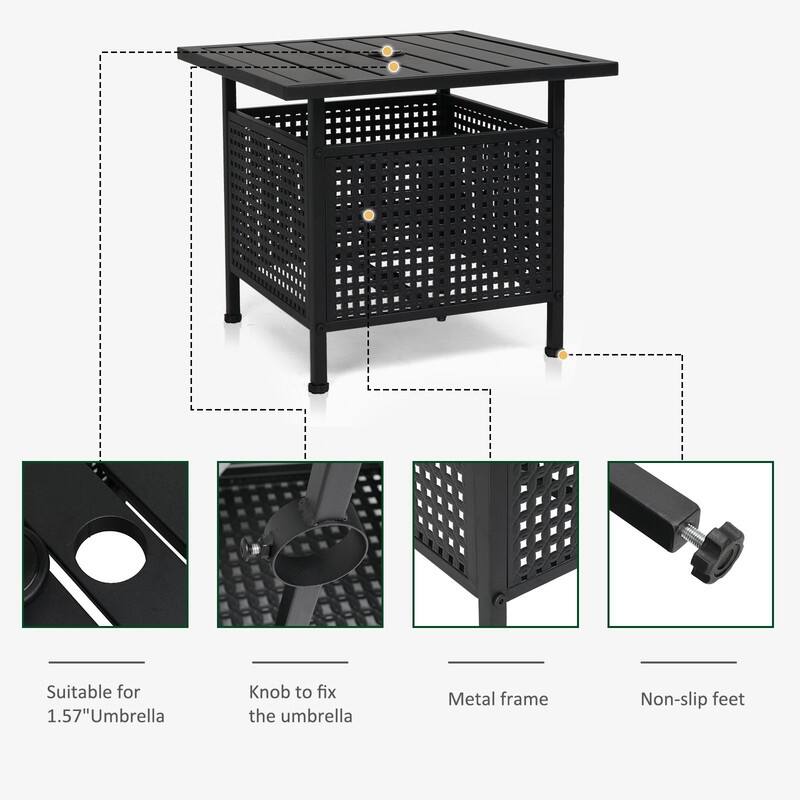 Suitable for 1.57"Umbrella

Knob to fix the umbrella

Metal frame

Non-slip feet