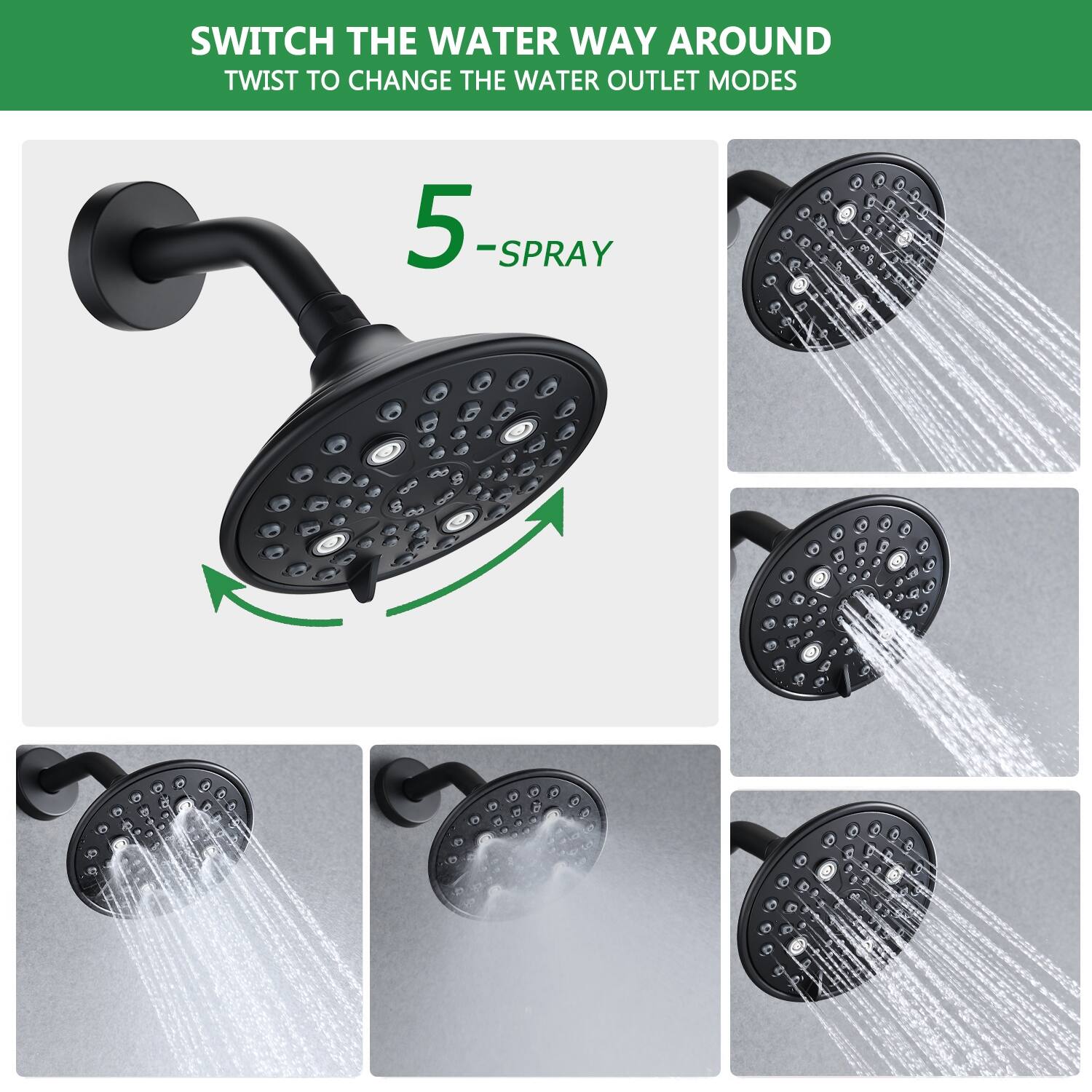 SWITCH THE WATER WAY AROUND
TWIST TO CHANGE THE WATER OUTLET MODES

5-SPRAY