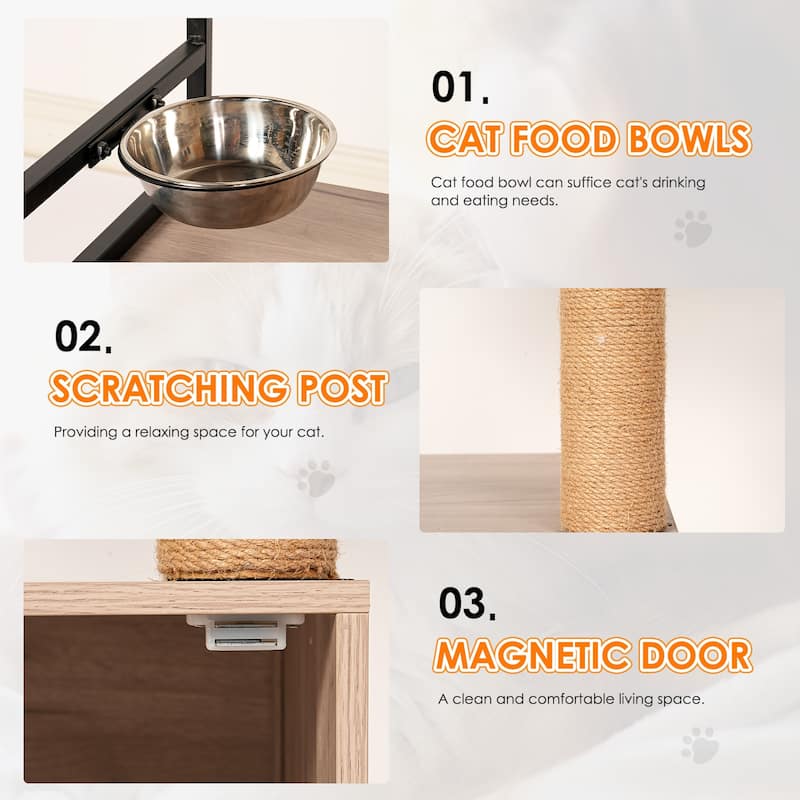 01.

CAT FOOD BOWLS

Cat food bowl can suffice cat's drinking and eating needs.

02.

SCRATCHING POST

Providing a relaxing space for your cat.

03.

MAGNETIC DOOR

A clean and comfortable living space.