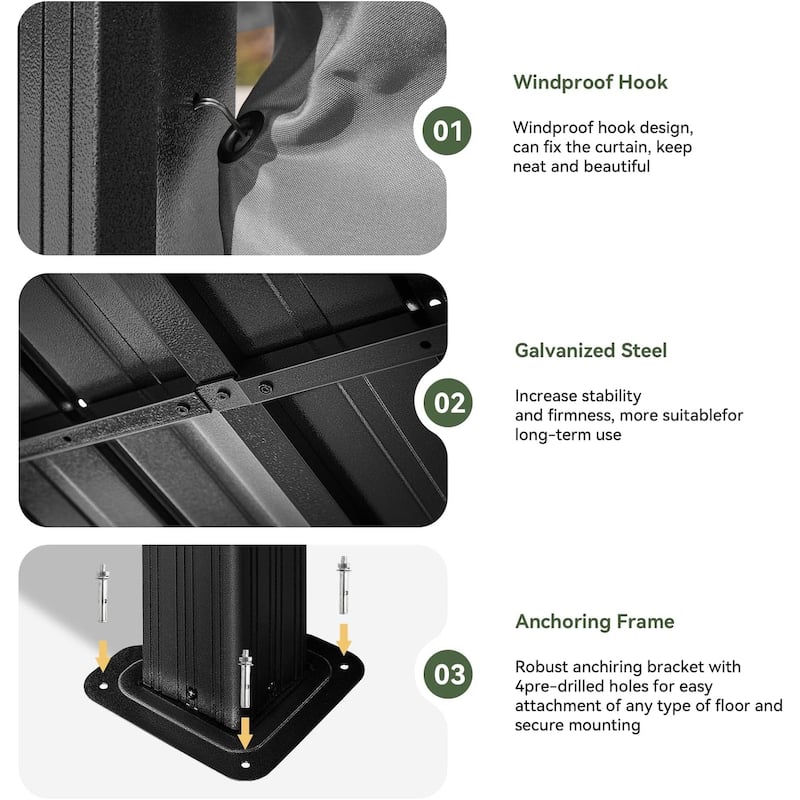 01

Windproof Hook

Windproof hook design, can fix the curtain, keep neat and beautiful

02

Galvanized Steel

Increase stability and firmness, more suitablefor long-term use

03

Anchoring Frame

Robust anchiring bracket with 4pre-drilled holes for easy attachment of any type of floor and secure mounting