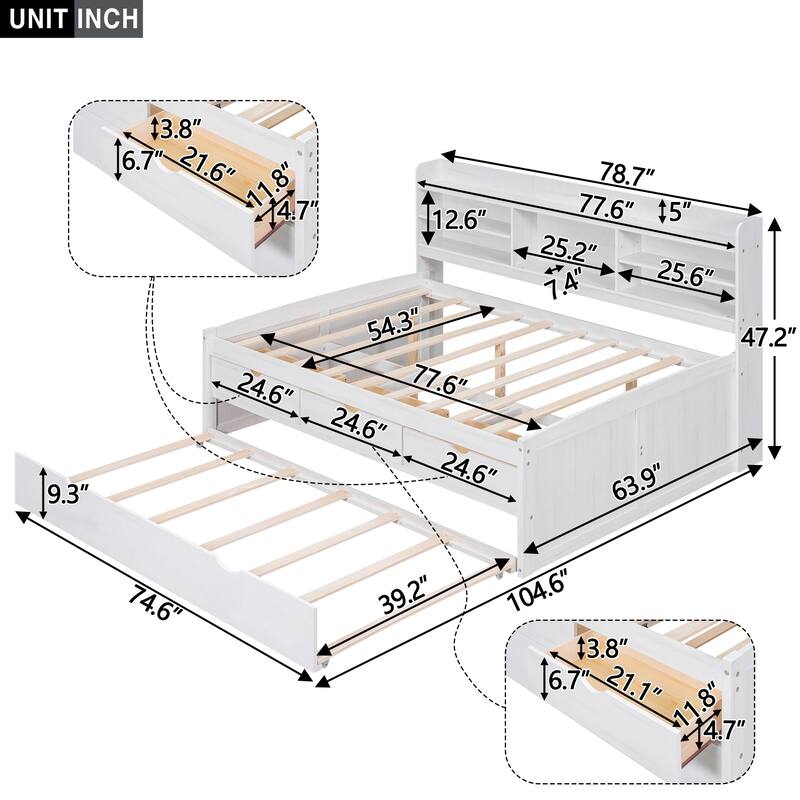 UNIT INCH

3.8″
6.7″
21.6″
11.8″
4.7″

78.7″
77.6″
5″
12.6″
25.2″
7.4″
25.6″
47.2″
54.3″
77.6″
24.6″
24.6″
24.6″
63.9″
9.3″
74.6″
39.2″
104.6″

3.8″
6.7″
21.1″
11.8″
4.7″