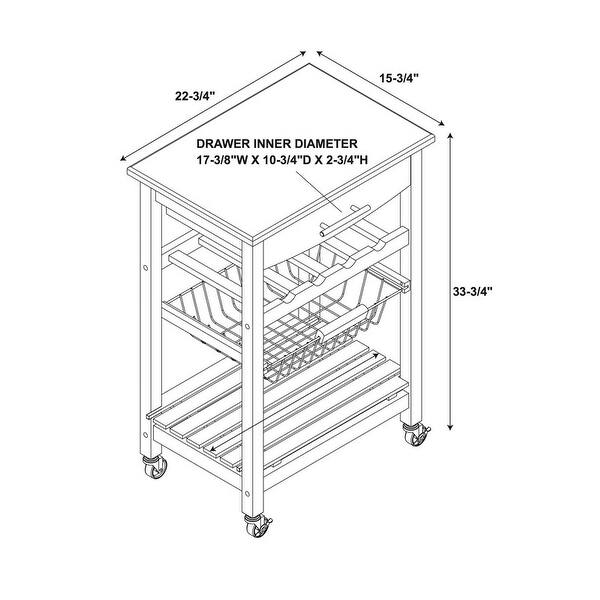 22-3/4"

15-3/4"

DRAWER INNER DIAMETER
17-3/8"W X 10-3/4"D X 2-3/4"H

33-3/4"